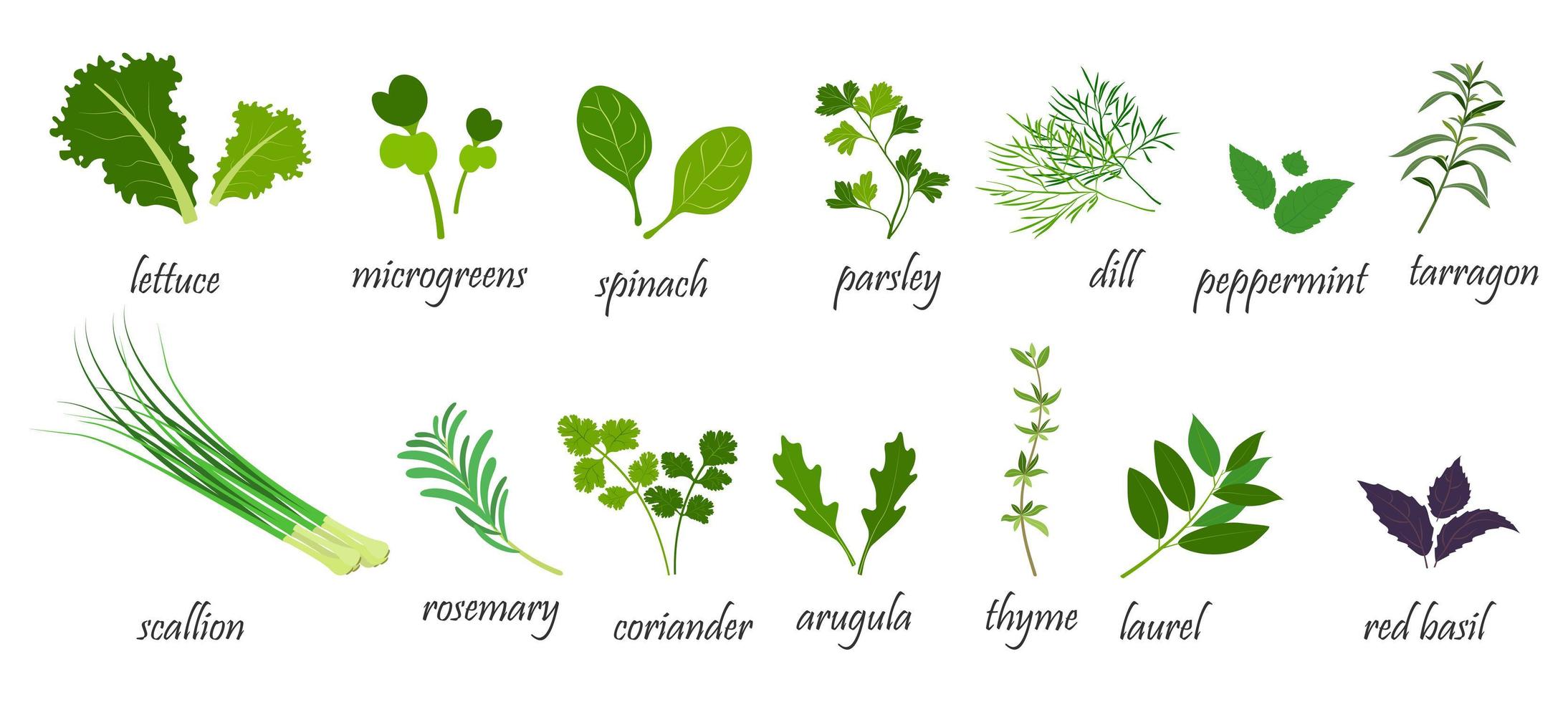 lettuce microgreens spinach parsley dill peppermint tarragon

scallion rosemary coriander arugula thyme laurel red basil