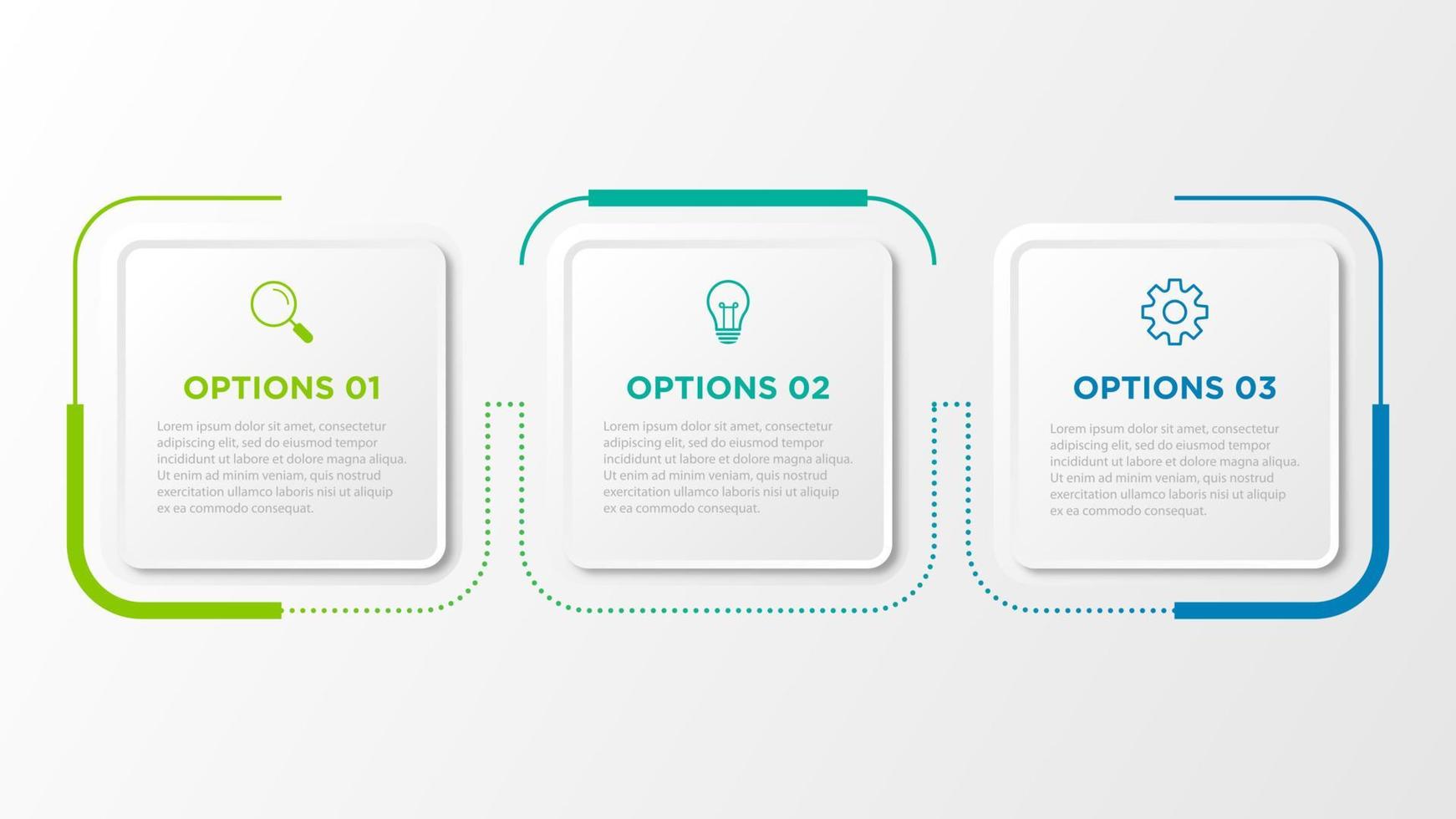 OPTIONS 01

Lorem ipsum dolor sit amet, consectetur adipiscing elit, sed do eiusmod tempor incididunt ut labore et dolore magna aliqua. Ut enim ad minim veniam, quis nostrud exercitation ullamco laboris nisi ut aliquip ex ea commodo consequat.

OPTIONS 02

Lorem ipsum dolor sit amet, consectetur adipiscing elit, sed do eiusmod tempor incididunt ut labore et dolore magna aliqua. Ut enim ad minim veniam, quis nostrud exercitation ullamco laboris nisi ut aliquip ex ea commodo consequat.

OPTIONS 03

Lorem ipsum dolor sit amet, consectetur adipiscing elit, sed do eiusmod tempor incididunt ut labore et dolore magna aliqua. Ut enim ad minim veniam, quis nostrud exercitation ullamco laboris nisi ut aliquip ex ea commodo consequat.