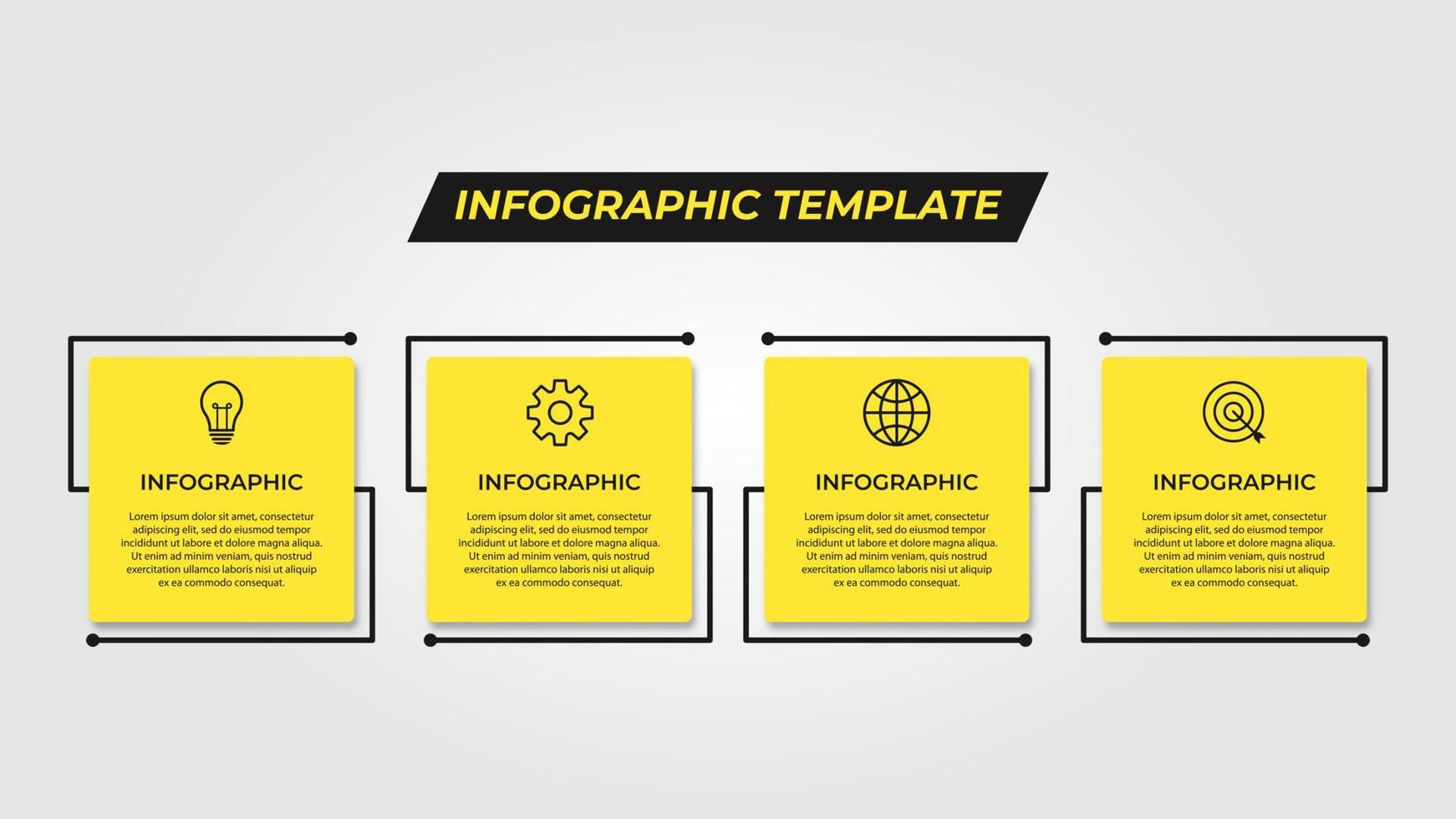 INFOGRAPHIC TEMPLATE

INFOGRAPHIC

Lorem ipsum dolor sit amet, consectetur adipiscing elit, sed do eiusmod tempor incididunt ut labore et dolore magna aliqua. Ut enim ad minim veniam, quis nostrud exercitation ullamco laboris nisi ut aliquip ex ea commodo consequat.

INFOGRAPHIC

Lorem ipsum dolor sit amet, consectetur adipiscing elit, sed do eiusmod tempor incididunt ut labore et dolore magna aliqua. Ut enim ad minim veniam, quis nostrud exercitation ullamco laboris nisi ut aliquip ex ea commodo consequat.

INFOGRAPHIC

Lorem ipsum dolor sit amet, consectetur adipiscing elit, sed do eiusmod tempor incididunt ut labore et dolore magna aliqua. Ut enim ad minim veniam, quis nostrud exercitation ullamco laboris nisi ut aliquip ex ea commodo consequat.

INFOGRAPHIC

Lorem ipsum dolor sit amet, consectetur adipiscing elit, sed do eiusmod tempor incididunt ut labore et dolore magna aliqua. Ut enim ad minim veniam, quis nostrud exercitation ullamco laboris nisi ut aliquip ex ea commodo consequat.