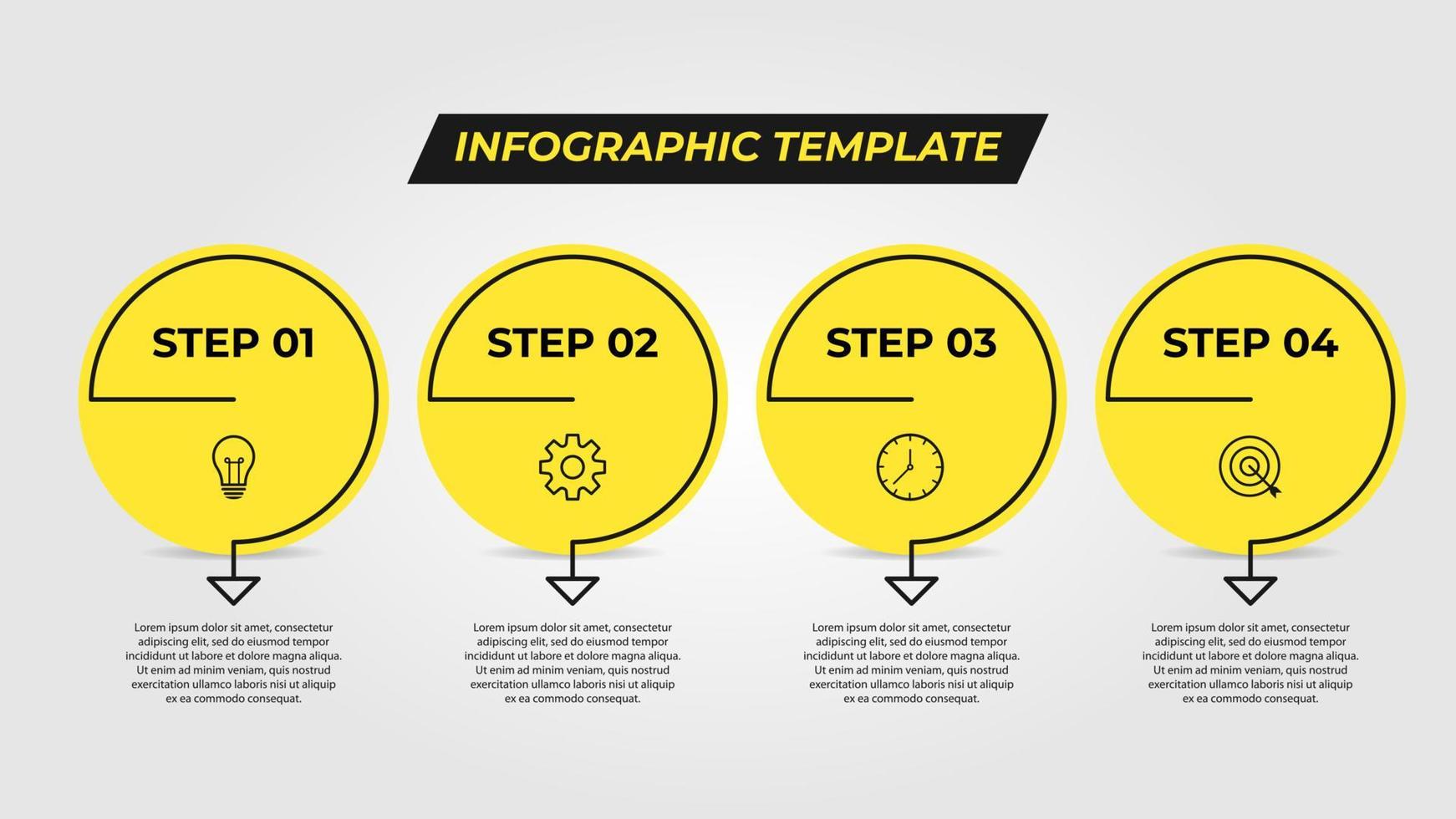 INFOGRAPHIC TEMPLATE

STEP 01

Lorem ipsum dolor sit amet, consectetur adipiscing elit, sed do eiusmod tempor incididunt ut labore et dolore magna aliqua. Ut enim ad minim veniam, quis nostrud exercitation ullamco laboris nisi ut aliquip ex ea commodo consequat.

STEP 02

Lorem ipsum dolor sit amet, consectetur adipiscing elit, sed do eiusmod tempor incididunt ut labore et dolore magna aliqua. Ut enim ad minim veniam, quis nostrud exercitation ullamco laboris nisi ut aliquip ex ea commodo consequat.

STEP 03

Lorem ipsum dolor sit amet, consectetur adipiscing elit, sed do eiusmod tempor incididunt ut labore et dolore magna aliqua. Ut enim ad minim veniam, quis nostrud exercitation ullamco laboris nisi ut aliquip ex ea commodo consequat.

STEP 04

Lorem ipsum dolor sit amet, consectetur adipiscing elit, sed do eiusmod tempor incididunt ut labore et dolore magna aliqua. Ut enim ad minim veniam, quis nostrud exercitation ullamco laboris nisi ut aliquip ex ea commodo consequat.