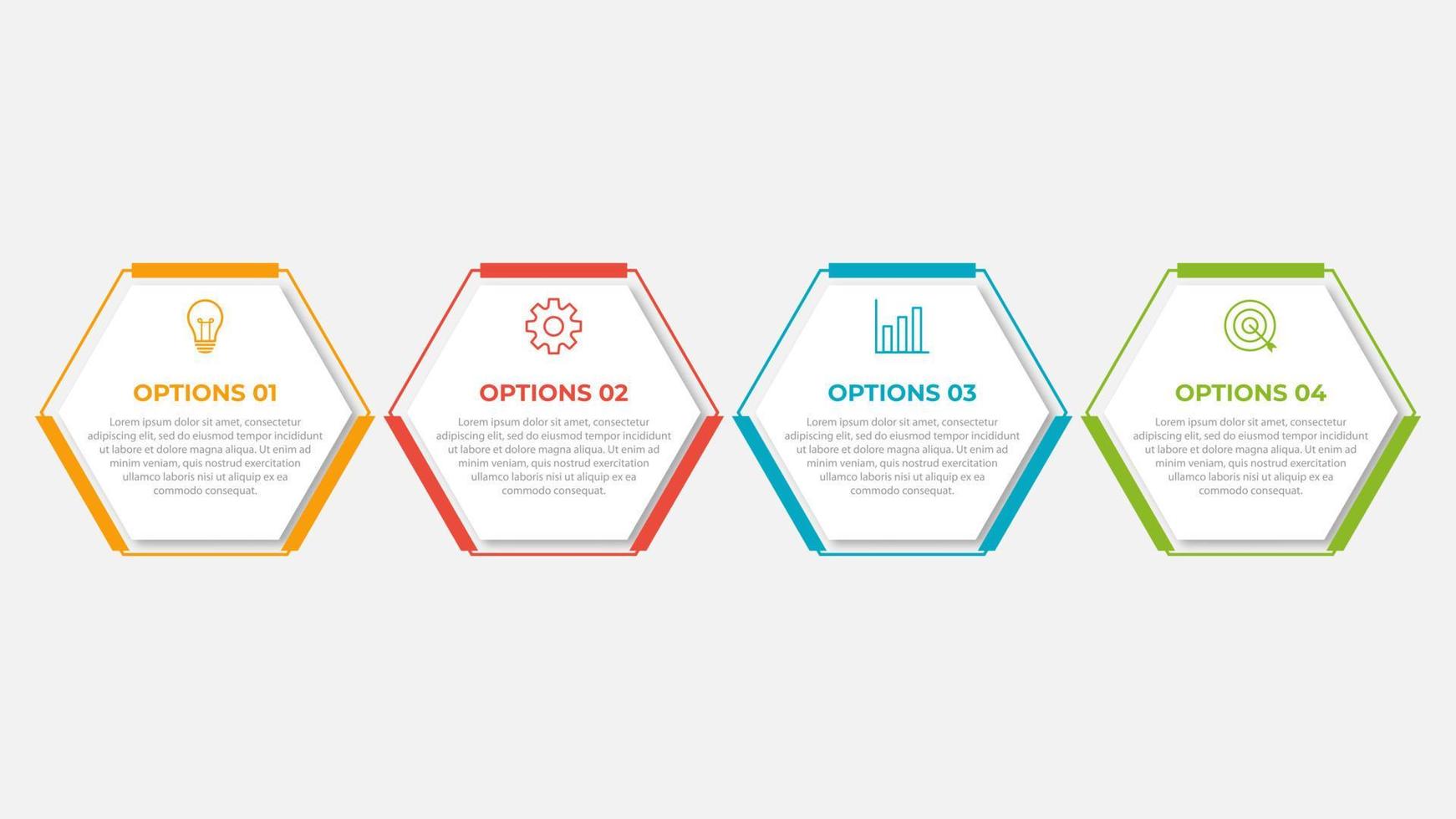 OPTIONS 01

Lorem ipsum dolor sit amet, consectetur adipiscing elit, sed do eiusmod tempor incididunt ut labore et dolore magna aliqua. Ut enim ad minim veniam, quis nostrud exercitation ullamco laboris nisi ut aliquip ex ea commodo consequat.

OPTIONS 02

Lorem ipsum dolor sit amet, consectetur adipiscing elit, sed do eiusmod tempor incididunt ut labore et dolore magna aliqua. Ut enim ad minim veniam, quis nostrud exercitation ullamco laboris nisi ut aliquip ex ea commodo consequat.

OPTIONS 03

Lorem ipsum dolor sit amet, consectetur adipiscing elit, sed do eiusmod tempor incididunt ut labore et dolore magna aliqua. Ut enim ad minim veniam, quis nostrud exercitation ullamco laboris nisi ut aliquip ex ea commodo consequat.

OPTIONS 04

Lorem ipsum dolor sit amet, consectetur adipiscing elit, sed do eiusmod tempor incididunt ut labore et dolore magna aliqua. Ut enim ad minim veniam, quis nostrud exercitation ullamco laboris nisi ut aliquip ex ea commodo consequat.