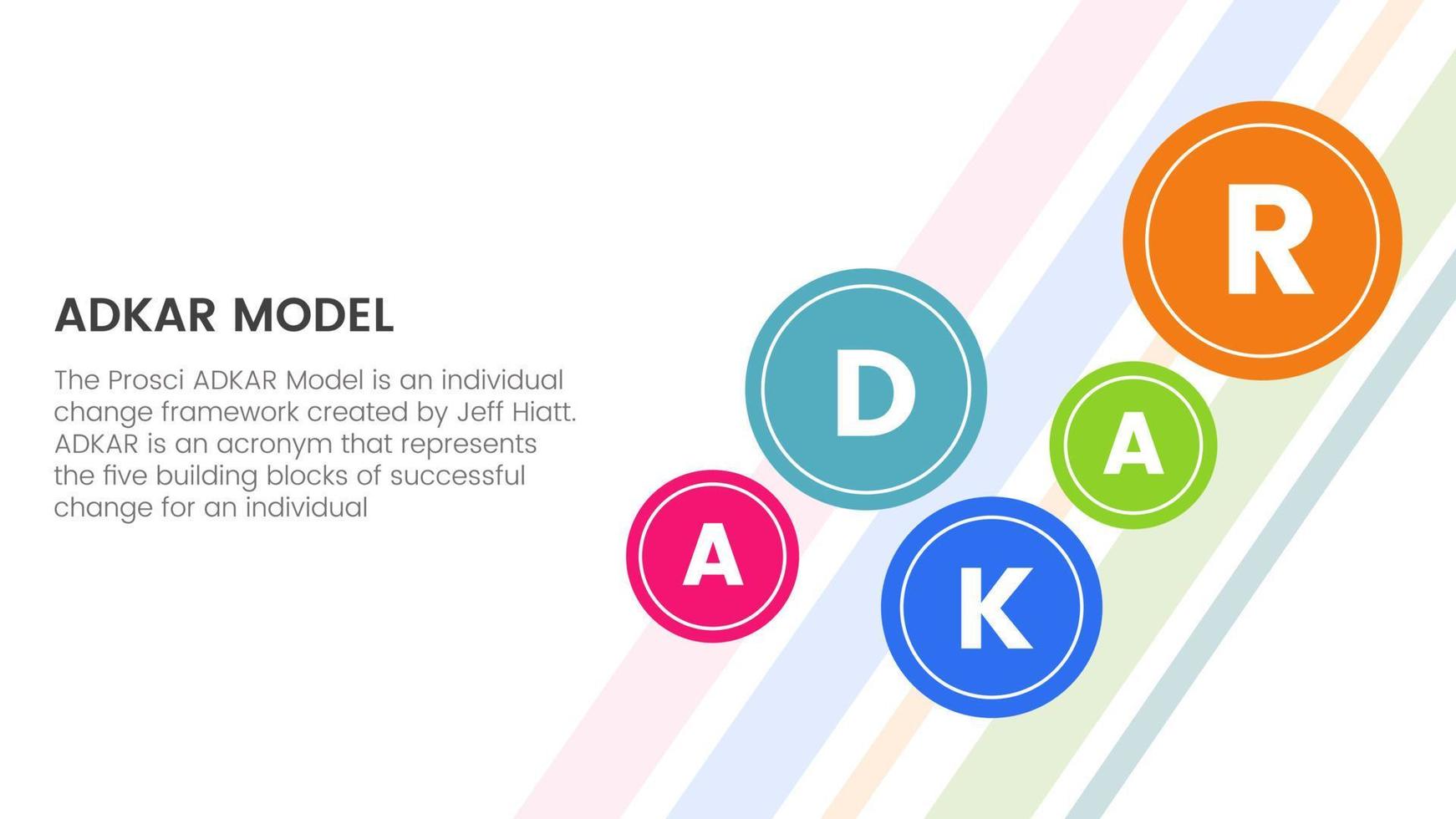 ADKAR MODEL

The Prosci ADKAR Model is an individual change framework created by Jeff Hiatt. ADKAR is an acronym that represents the five building blocks of successful change for an individual

A

D

K

A

R