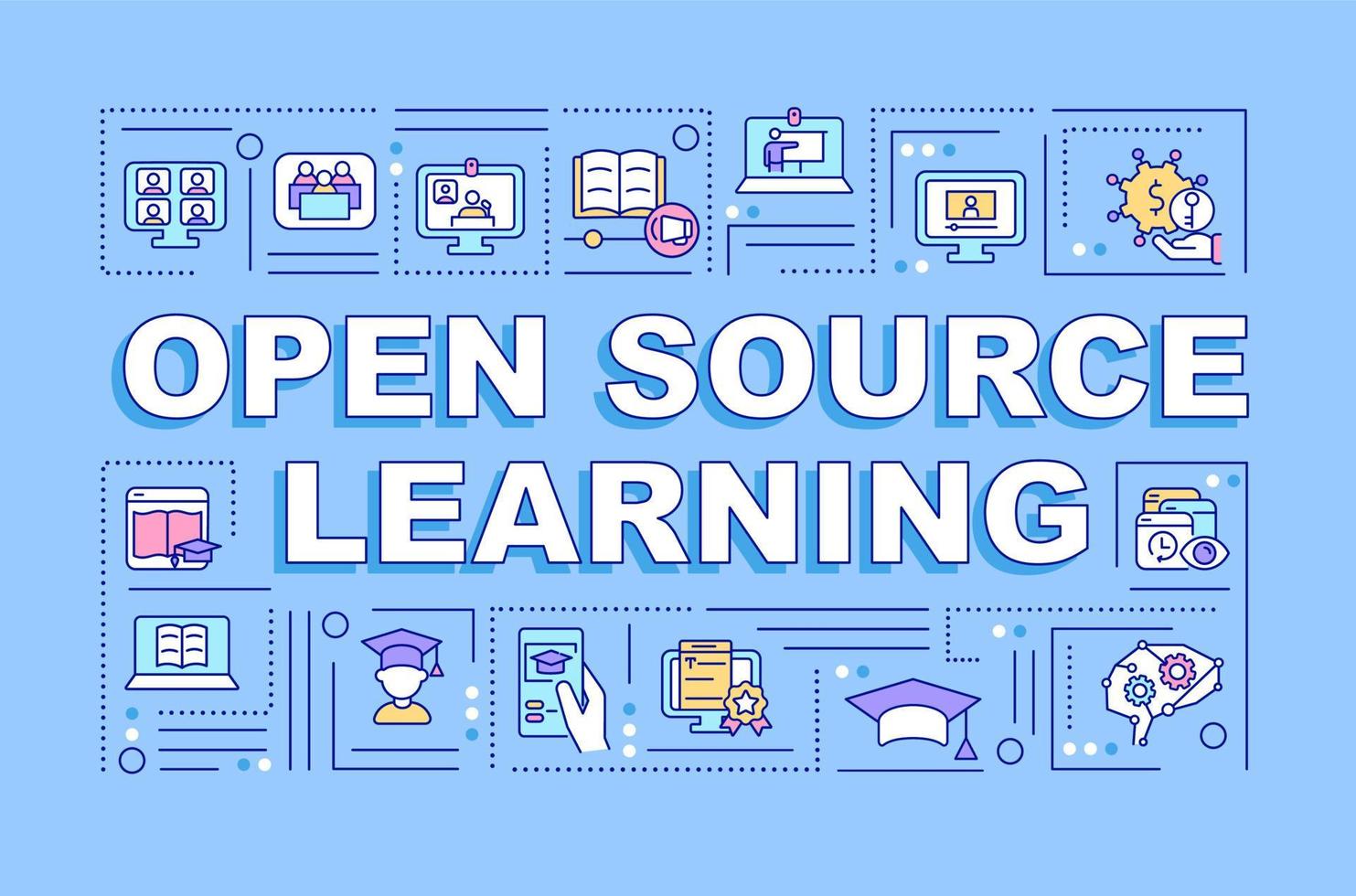 OPEN SOURCE LEARNING