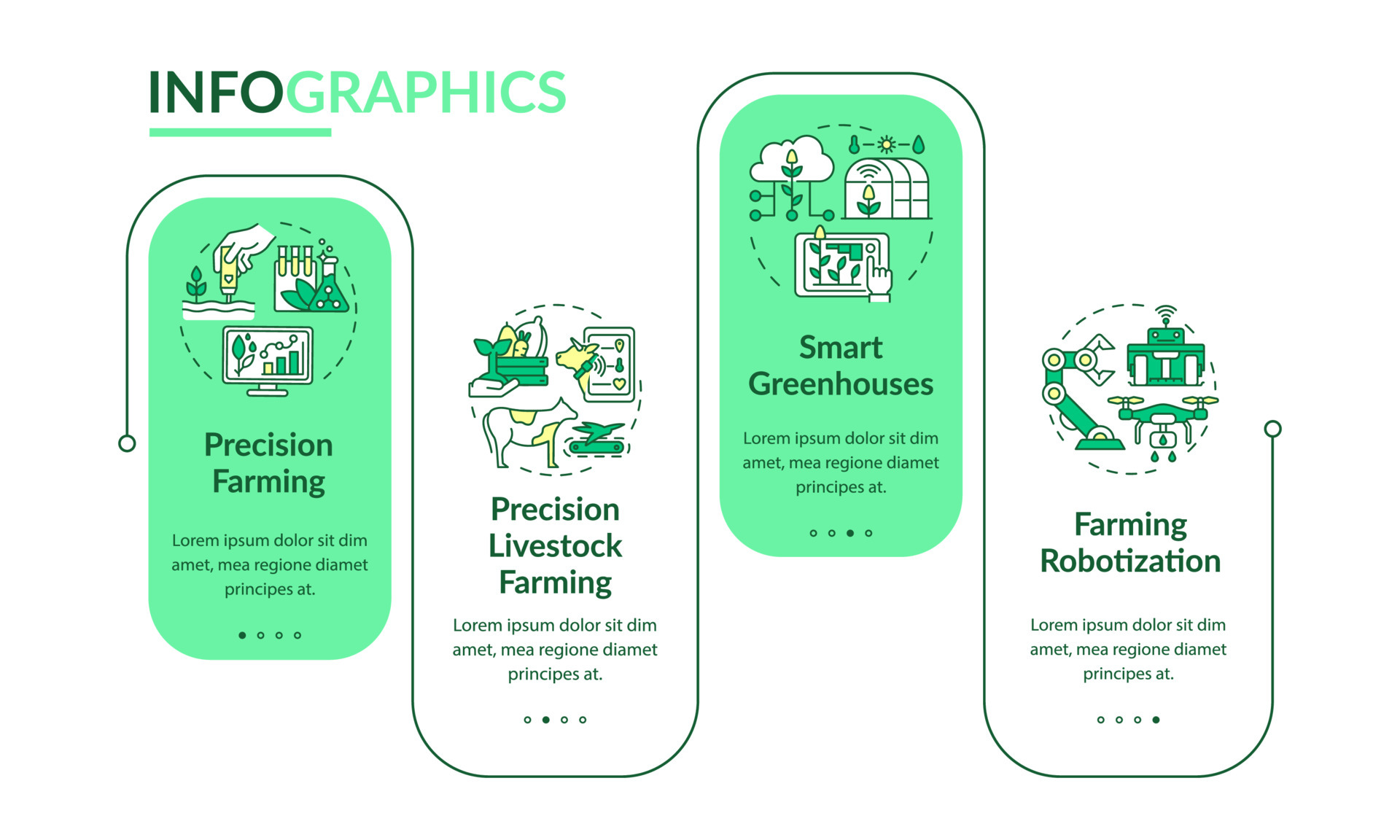 INFOGRAPHICS

Precision Farming

Lorem ipsum dolor sit dim amet, mea regione diamet principes at.

Precision Livestock Farming

Lorem ipsum dolor sit dim amet, mea regione diamet principes at.

Smart Greenhouses

Lorem ipsum dolor sit dim amet, mea regione diamet principes at.

Farming Robotization

Lorem ipsum dolor sit dim amet, mea regione diamet principes at.