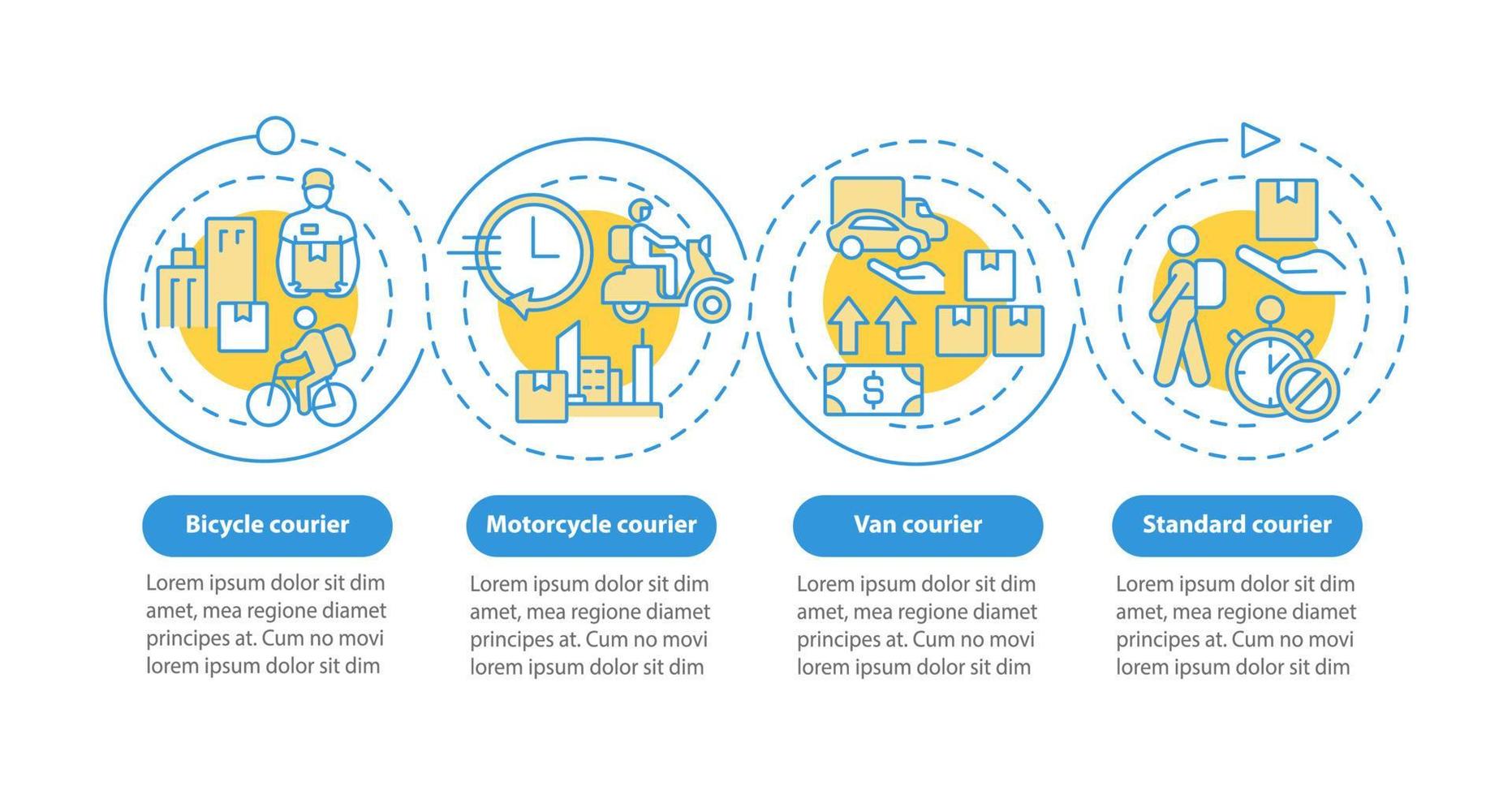 $

Bicycle courier

Lorem ipsum dolor sit dim amet, mea regione diamet principes at. Cum no movi lorem ipsum dolor sit dim

Motorcycle courier

Lorem ipsum dolor sit dim amet, mea regione diamet principes at. Cum no movi lorem ipsum dolor sit dim

Van courier

Lorem ipsum dolor sit dim amet, mea regione diamet principes at. Cum no movi lorem ipsum dolor sit dim

Standard courier

Lorem ipsum dolor sit dim amet, mea regione diamet principes at. Cum no movi lorem ipsum dolor sit dim