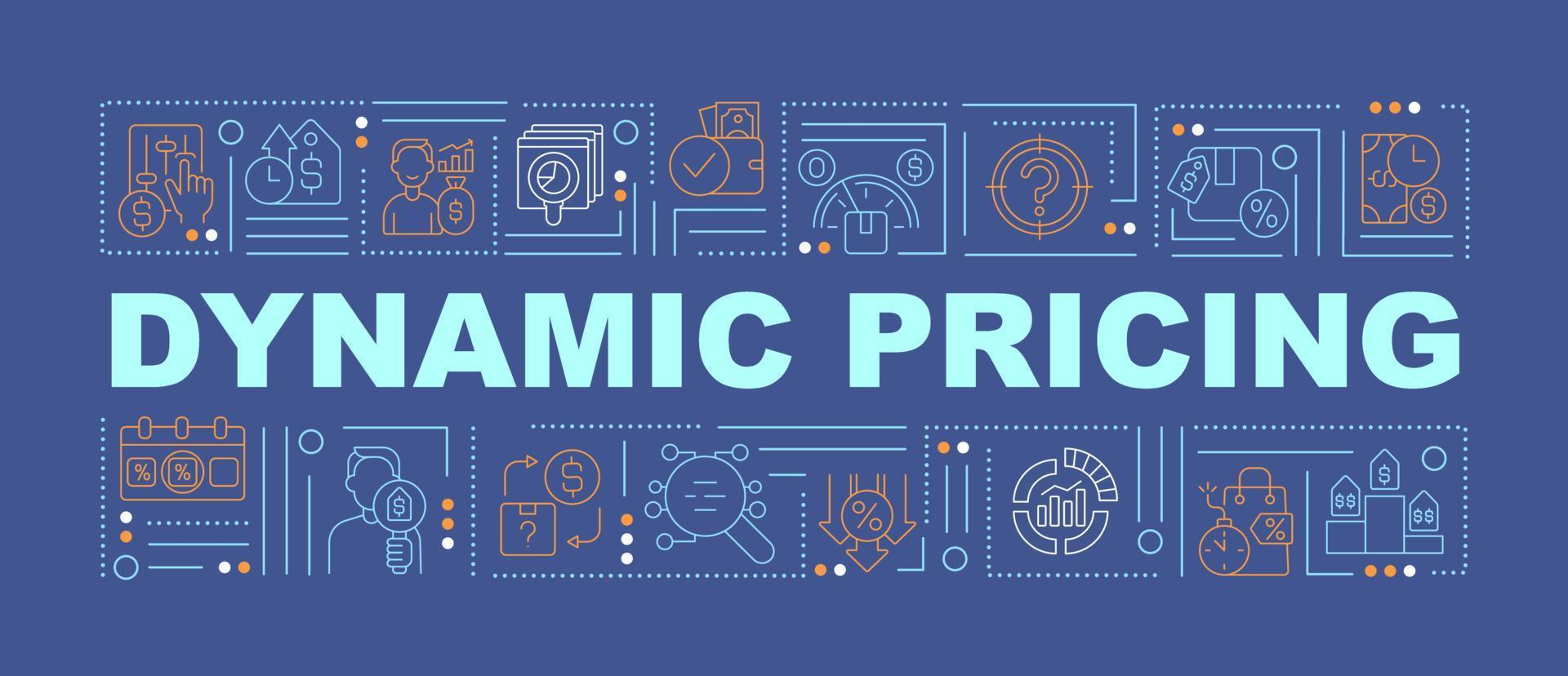 DYNAMIC PRICING