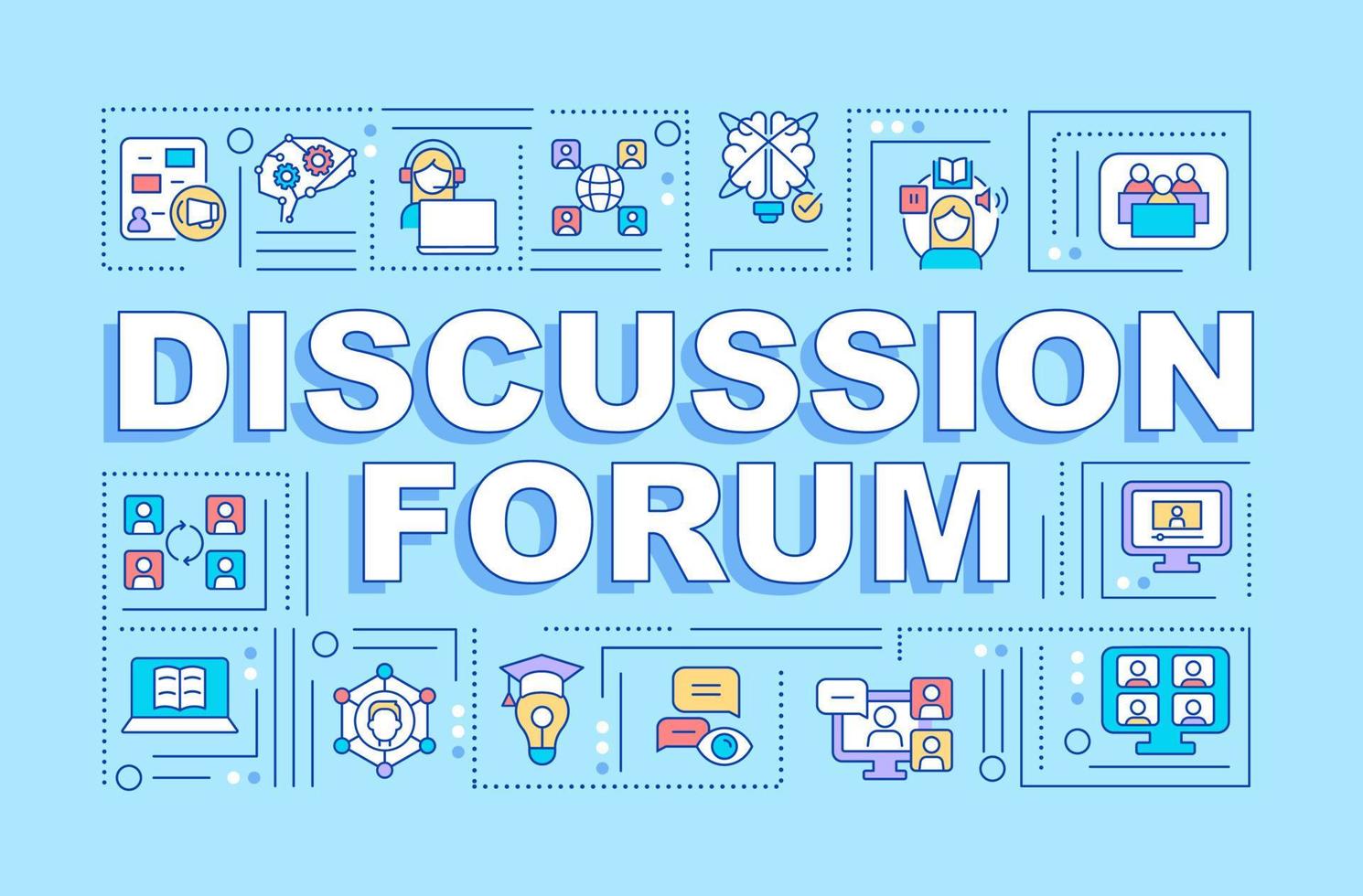 DISCUSSION FORUM