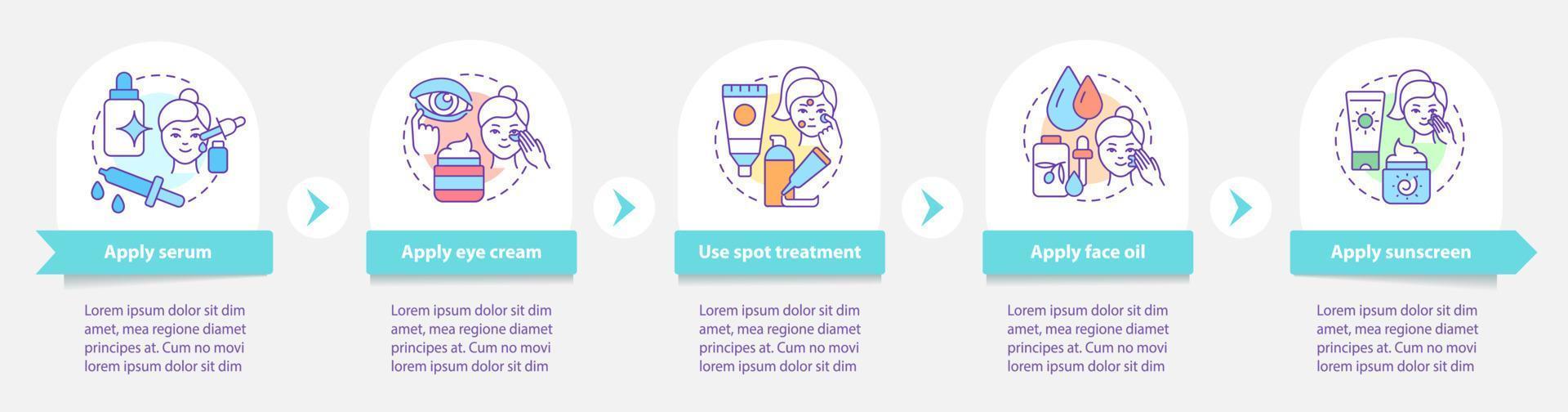 Apply serum

Lorem ipsum dolor sit dim amet, mea regione diamet principes at. Cum no movi lorem ipsum dolor sit dim

Apply eye cream

Lorem ipsum dolor sit dim amet, mea regione diamet principes at. Cum no movi lorem ipsum dolor sit dim

Use spot treatment

Lorem ipsum dolor sit dim amet, mea regione diamet principes at. Cum no movi lorem ipsum dolor sit dim

Apply face oil

Lorem ipsum dolor sit dim amet, mea regione diamet principes at. Cum no movi lorem ipsum dolor sit dim

Apply sunscreen

Lorem ipsum dolor sit dim amet, mea regione diamet principes at. Cum no movi lorem ipsum dolor sit dim