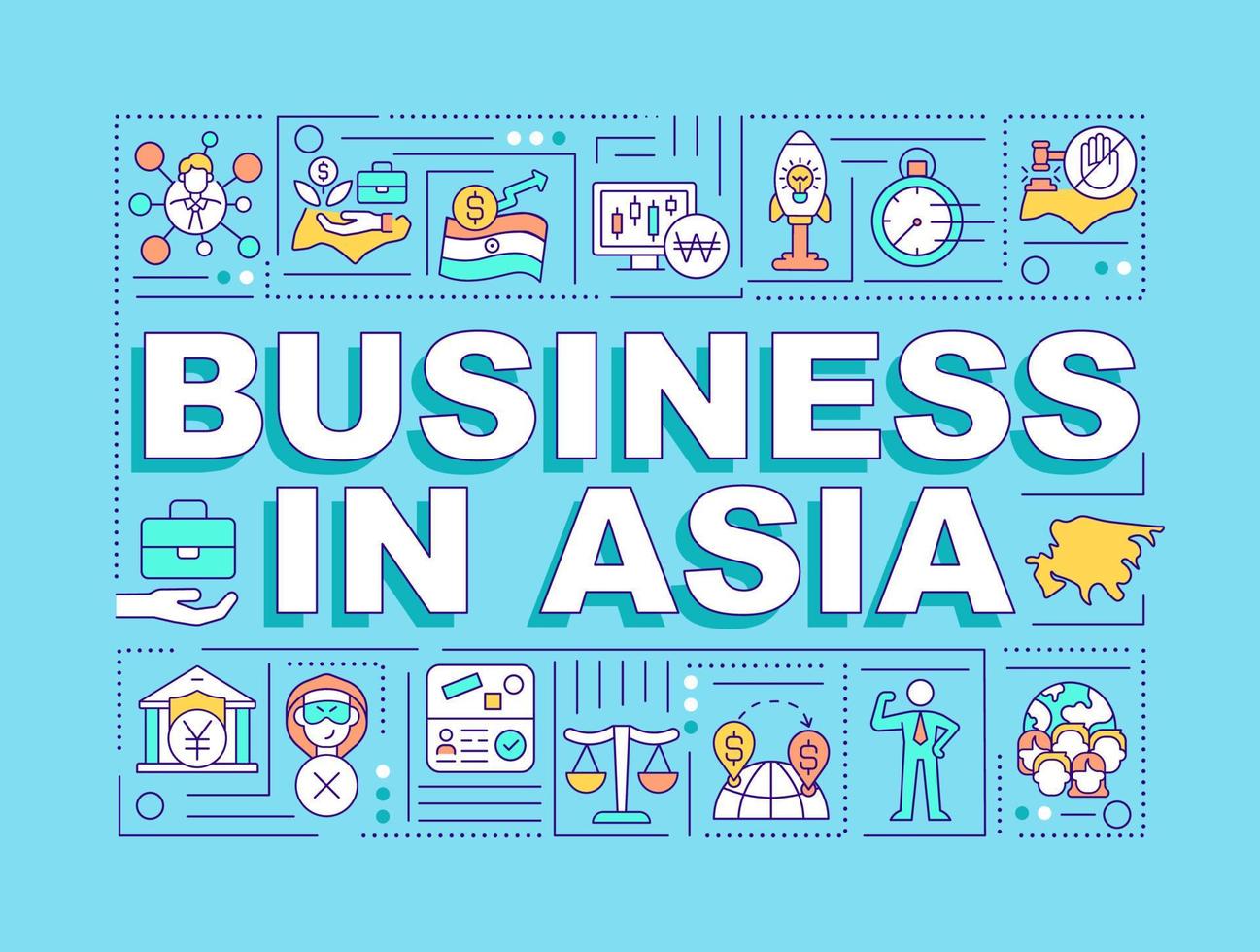 BUSINESS IN ASIA