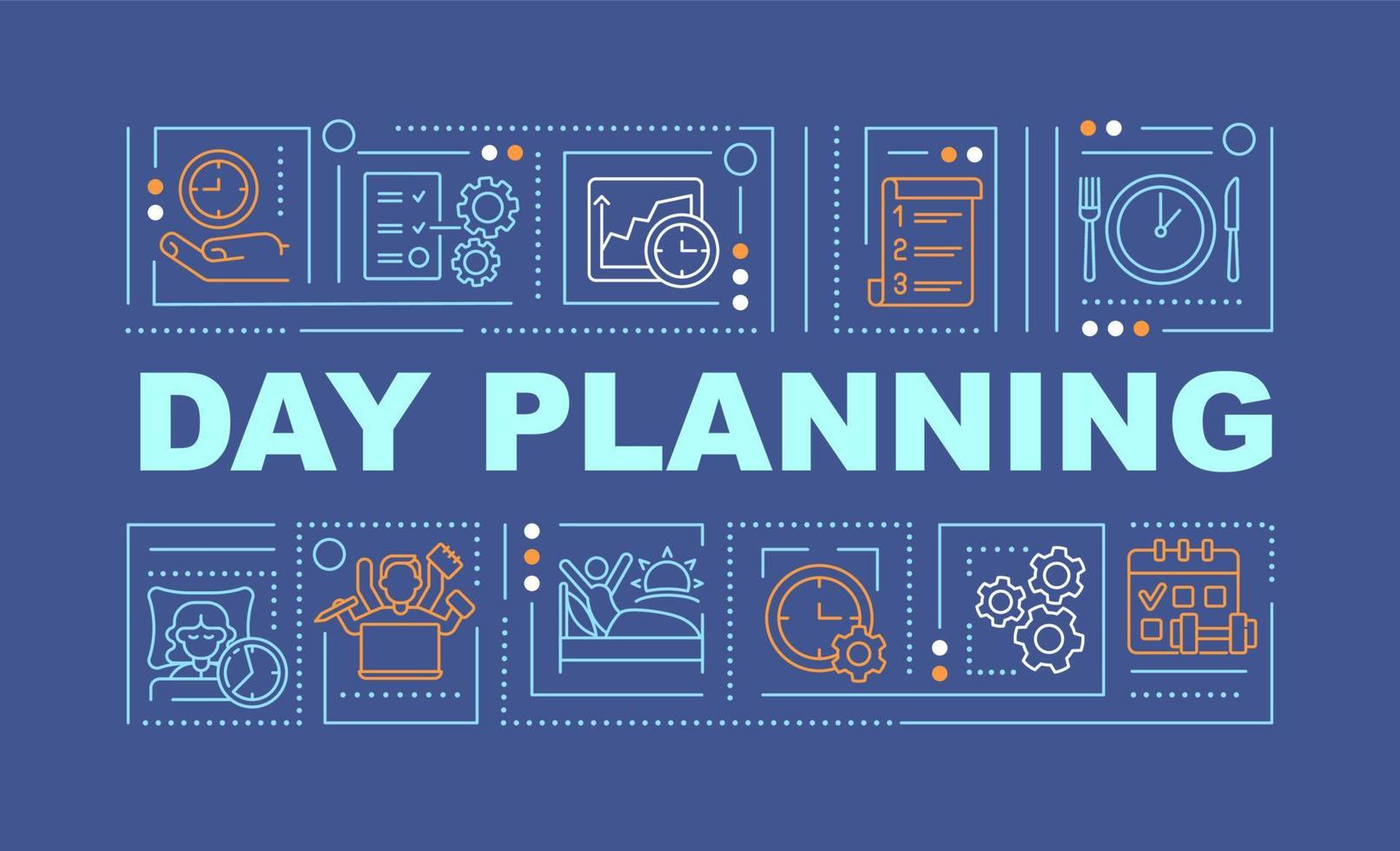 1
2
3

DAY PLANNING