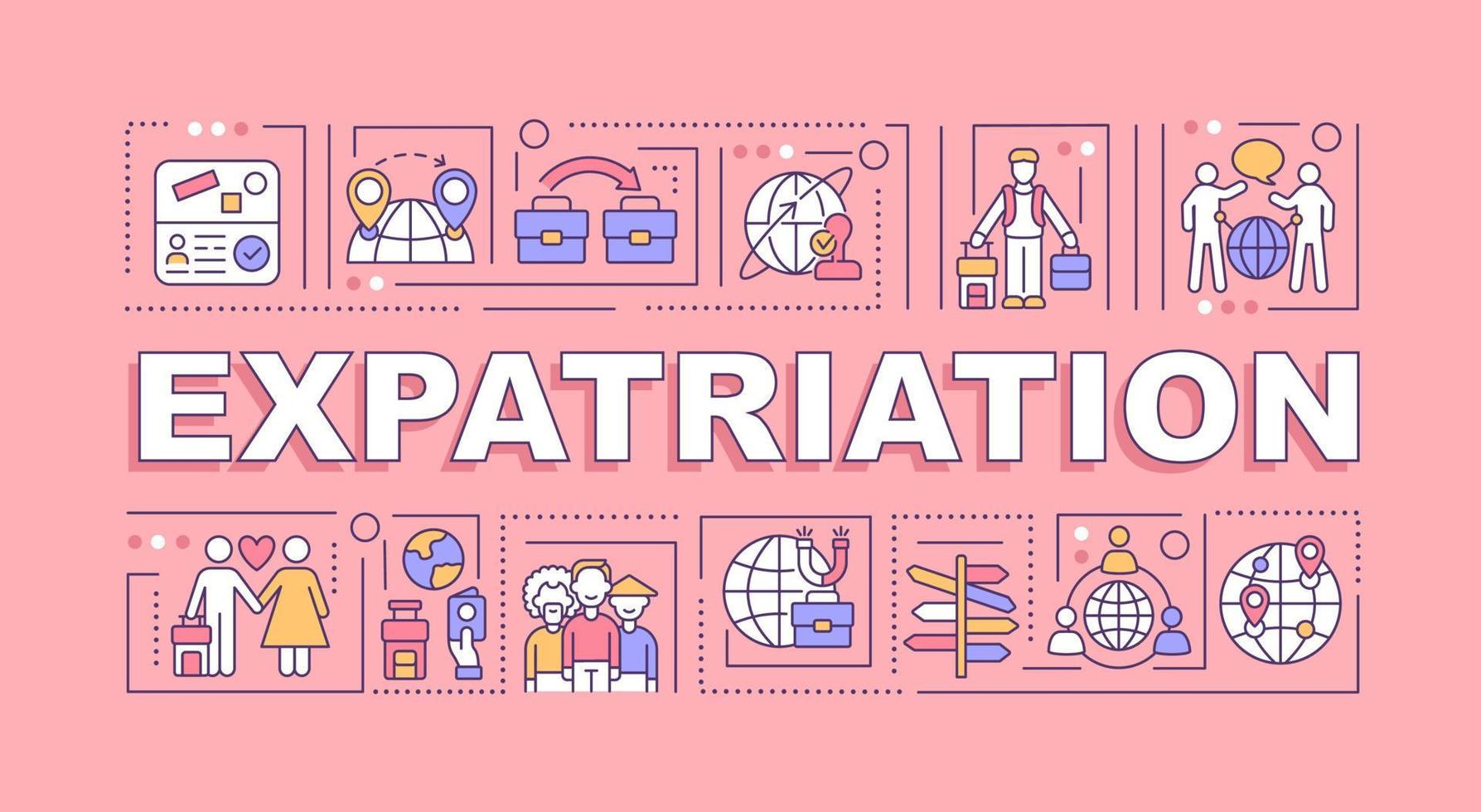 EXPATRIATION