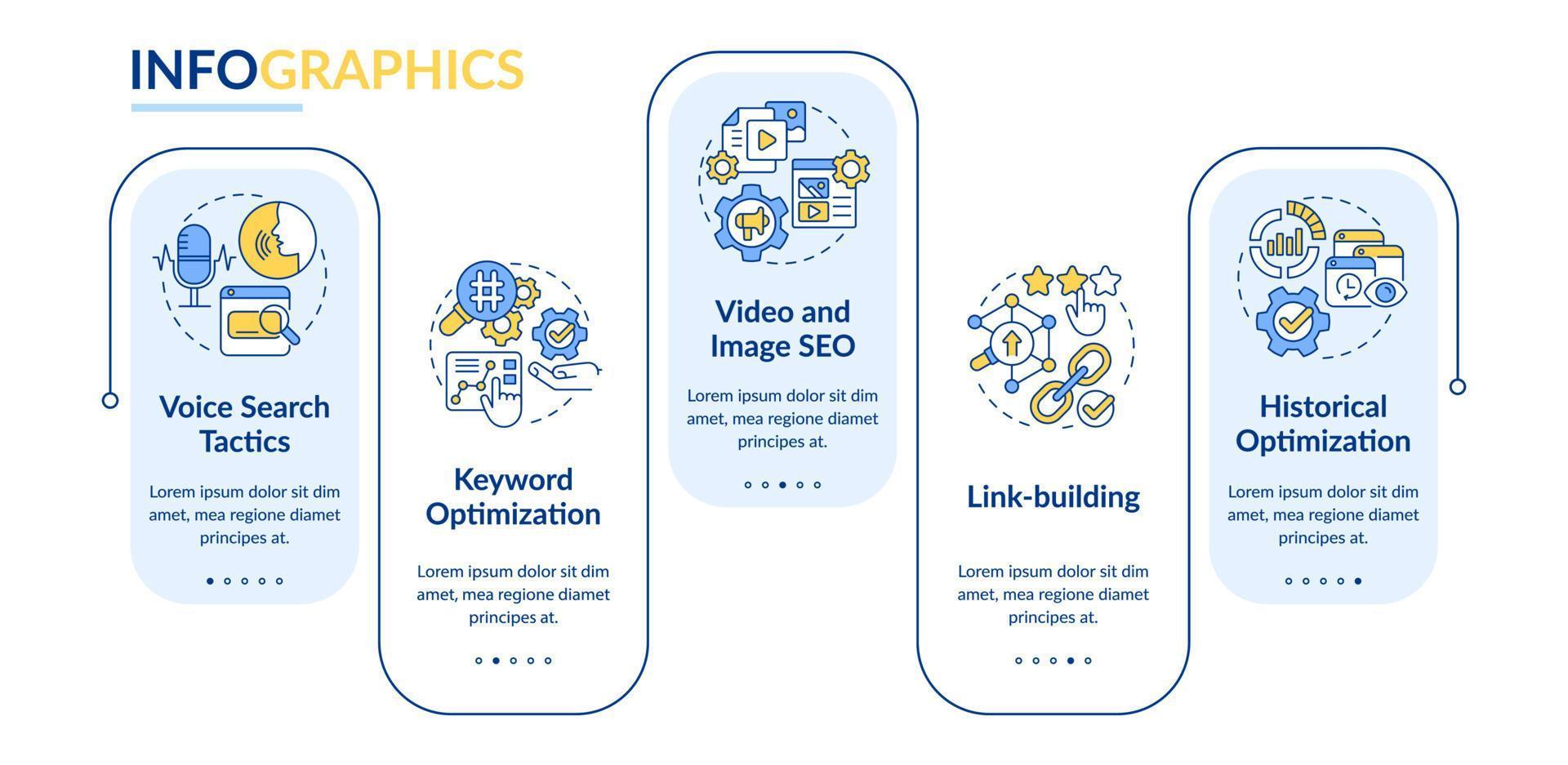 INFOGRAPHICS

Voice Search Tactics

Lorem ipsum dolor sit dim amet, mea regione diamet principes at.

Keyword Optimization

Lorem ipsum dolor sit dim amet, mea regione diamet principes at.

Video and Image SEO

Lorem ipsum dolor sit dim amet, mea regione diamet principes at.

Link-building

Lorem ipsum dolor sit dim amet, mea regione diamet principes at.

Historical Optimization

Lorem ipsum dolor sit dim amet, mea regione diamet principes at.