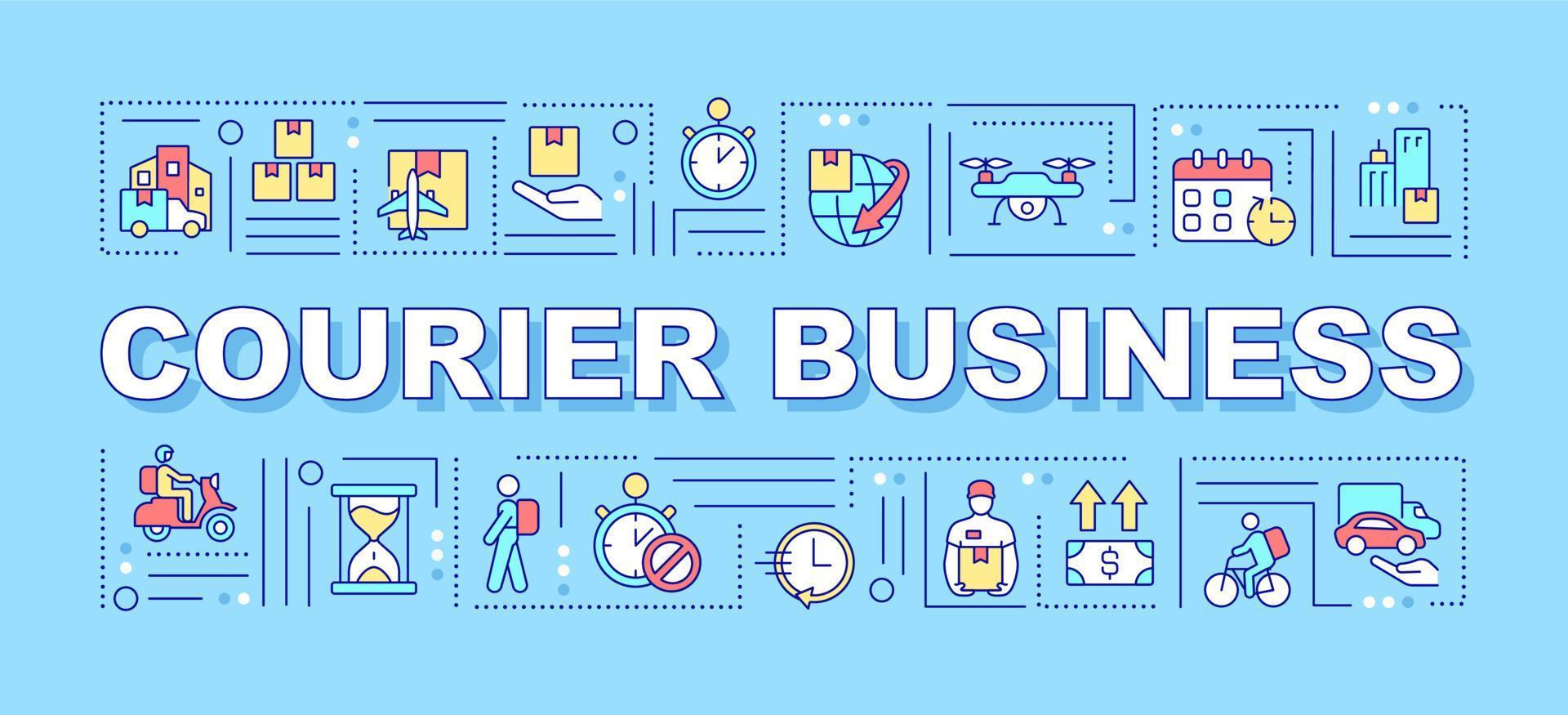 COURIER BUSINESS

$