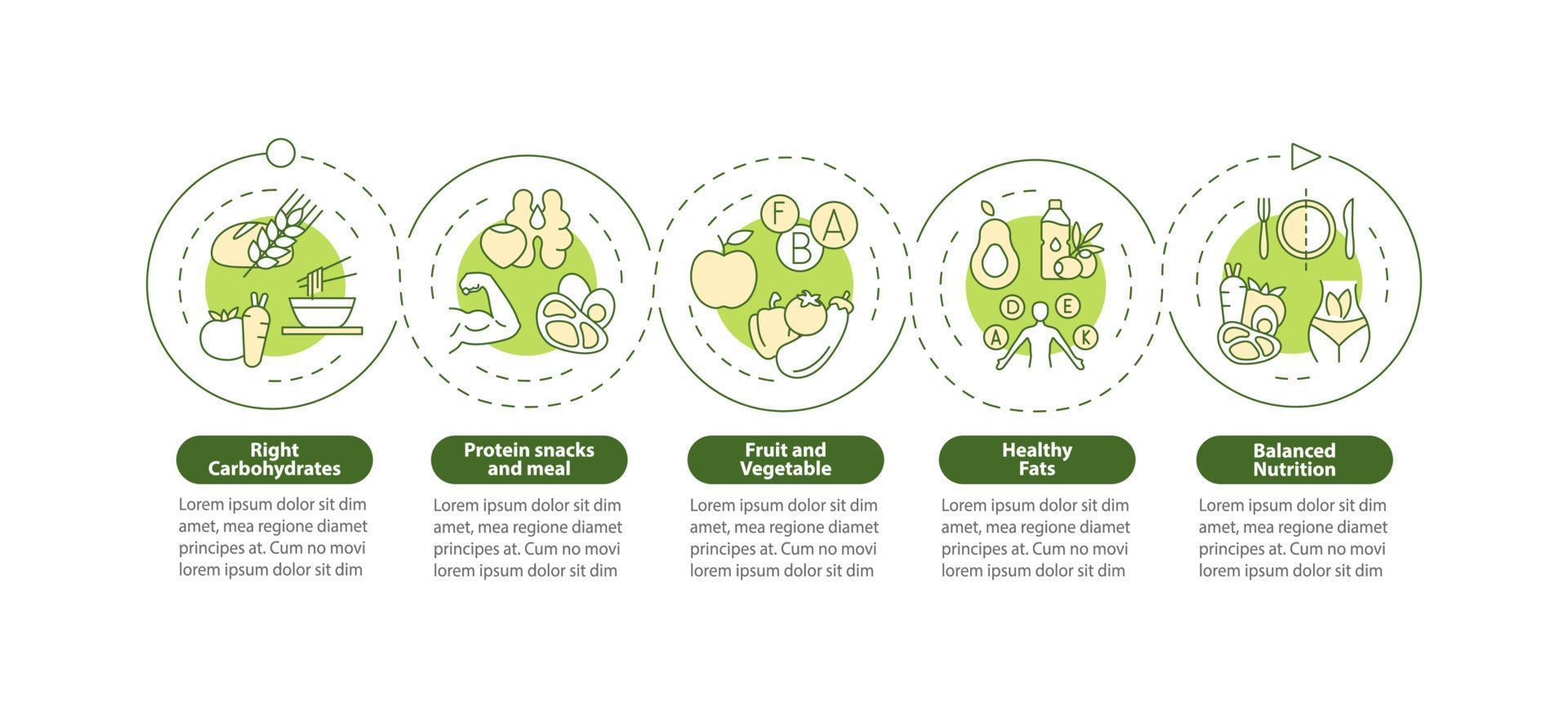 F
B
A

D
E
A
K

Right Carbohydrates

Lorem ipsum dolor sit dim amet, mea regione diamet principes at. Cum no movi lorem ipsum dolor sit dim

Protein snacks and meal

Lorem ipsum dolor sit dim amet, mea regione diamet principes at. Cum no movi lorem ipsum dolor sit dim

Fruit and Vegetable

Lorem ipsum dolor sit dim amet, mea regione diamet principes at. Cum no movi lorem ipsum dolor sit dim

Healthy Fats

Lorem ipsum dolor sit dim amet, mea regione diamet principes at. Cum no movi lorem ipsum dolor sit dim

Balanced Nutrition

Lorem ipsum dolor sit dim amet, mea regione diamet principes at. Cum no movi lorem ipsum dolor sit dim