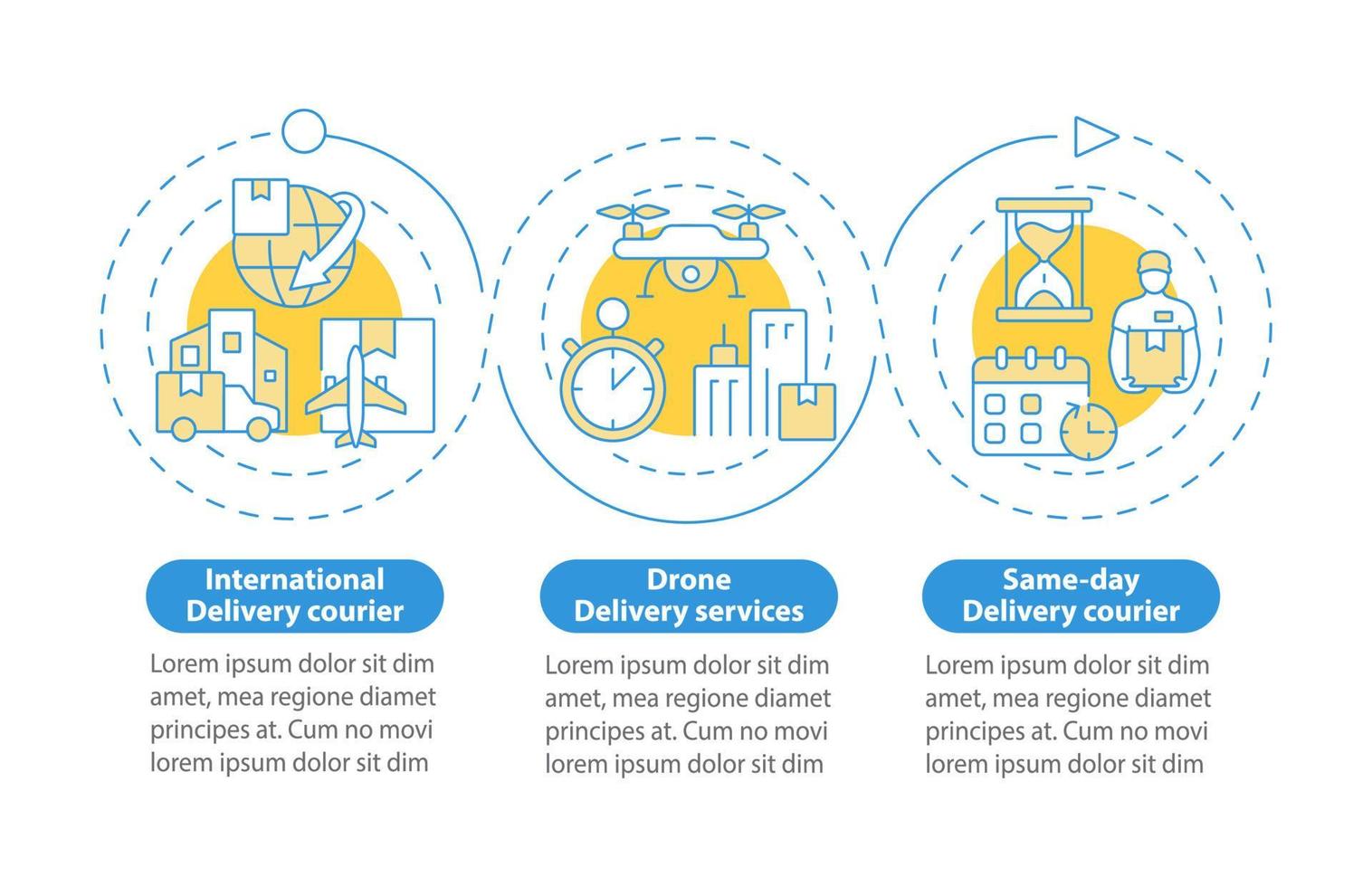 International Delivery courier

Lorem ipsum dolor sit dim amet, mea regione diamet principes at. Cum no movi lorem ipsum dolor sit dim

Drone Delivery services

Lorem ipsum dolor sit dim amet, mea regione diamet principes at. Cum no movi lorem ipsum dolor sit dim

Same-day Delivery courier

Lorem ipsum dolor sit dim amet, mea regione diamet principes at. Cum no movi lorem ipsum dolor sit dim