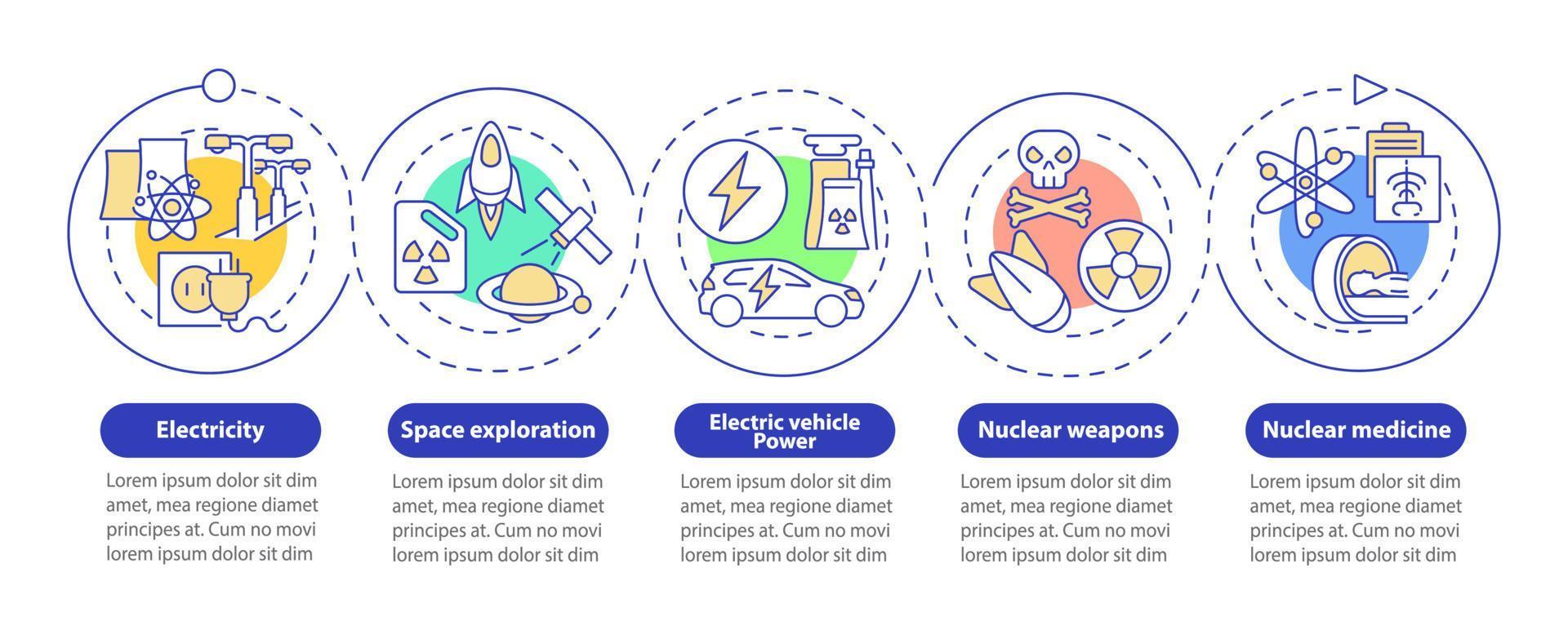 Electricity

Lorem ipsum dolor sit dim amet, mea regione diamet principes at. Cum no movi lorem ipsum dolor sit dim

Space exploration

Lorem ipsum dolor sit dim amet, mea regione diamet principes at. Cum no movi lorem ipsum dolor sit dim

Electric vehicle Power

Lorem ipsum dolor sit dim amet, mea regione diamet principes at. Cum no movi lorem ipsum dolor sit dim

Nuclear weapons

Lorem ipsum dolor sit dim amet, mea regione diamet principes at. Cum no movi lorem ipsum dolor sit dim

Nuclear medicine

Lorem ipsum dolor sit dim amet, mea regione diamet principes at. Cum no movi lorem ipsum dolor sit dim