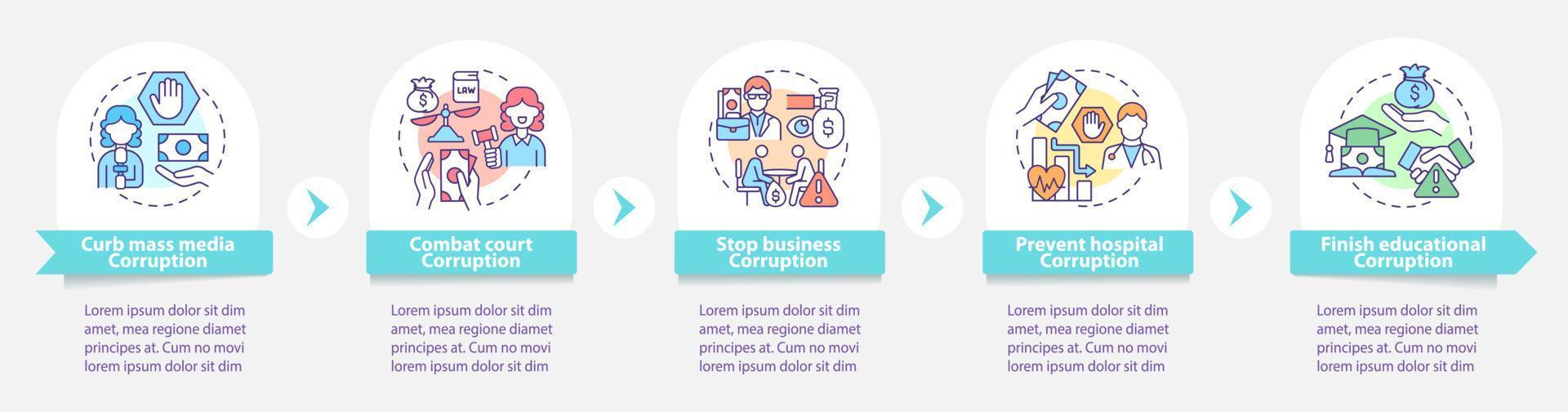 LAW

Curb mass media Corruption

Lorem ipsum dolor sit dim amet, mea regione diamet principes at. Cum no movi lorem ipsum dolor sit dim

Combat court Corruption

Lorem ipsum dolor sit dim amet, mea regione diamet principes at. Cum no movi lorem ipsum dolor sit dim

Stop business Corruption

Lorem ipsum dolor sit dim amet, mea regione diamet principes at. Cum no movi lorem ipsum dolor sit dim

Prevent hospital Corruption

Lorem ipsum dolor sit dim amet, mea regione diamet principes at. Cum no movi lorem ipsum dolor sit dim

Finish educational Corruption

Lorem ipsum dolor sit dim amet, mea regione diamet principes at. Cum no movi lorem ipsum dolor sit dim