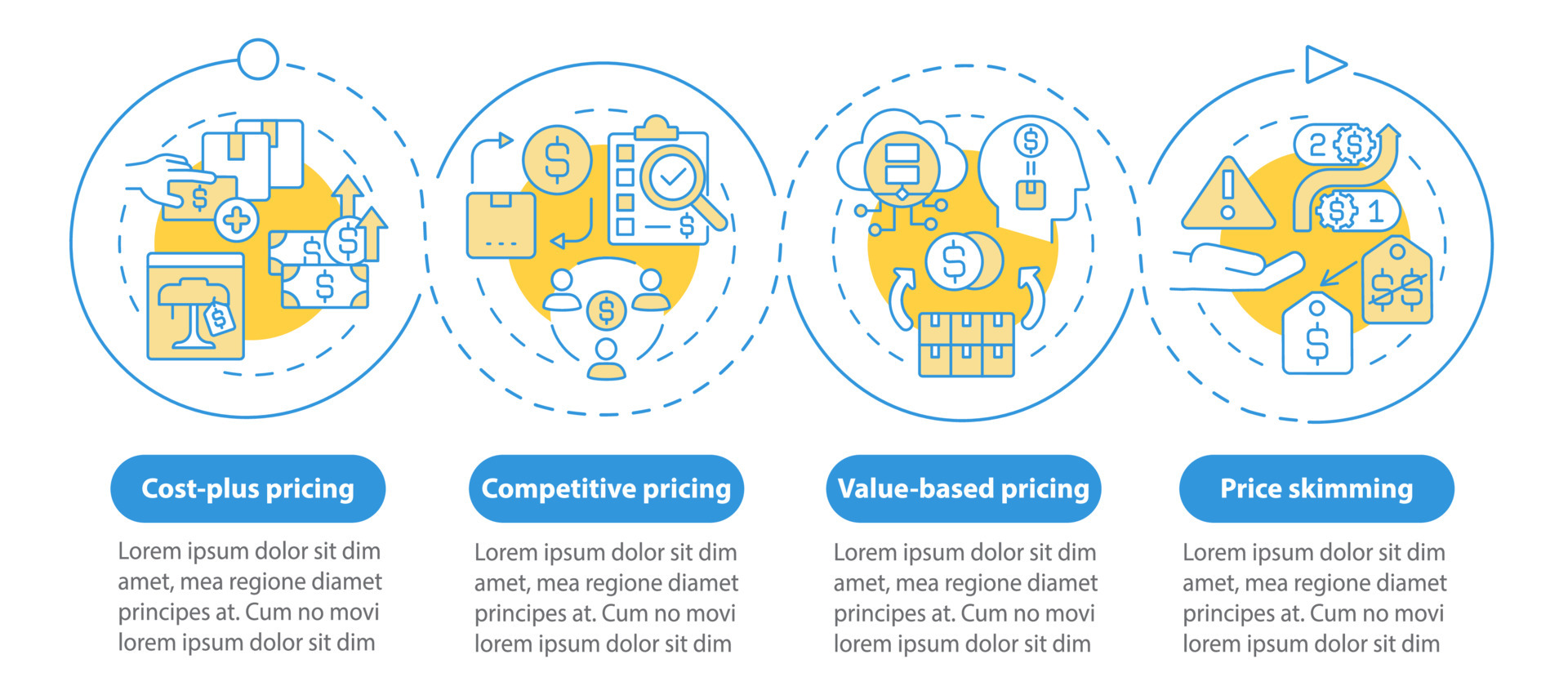 Cost-plus pricing

Lorem ipsum dolor sit dim amet, mea regione diamet principes at. Cum no movi lorem ipsum dolor sit dim

Competitive pricing

Lorem ipsum dolor sit dim amet, mea regione diamet principes at. Cum no movi lorem ipsum dolor sit dim

Value-based pricing

Lorem ipsum dolor sit dim amet, mea regione diamet principes at. Cum no movi lorem ipsum dolor sit dim

Price skimming

Lorem ipsum dolor sit dim amet, mea regione diamet principes at. Cum no movi lorem ipsum dolor sit dim