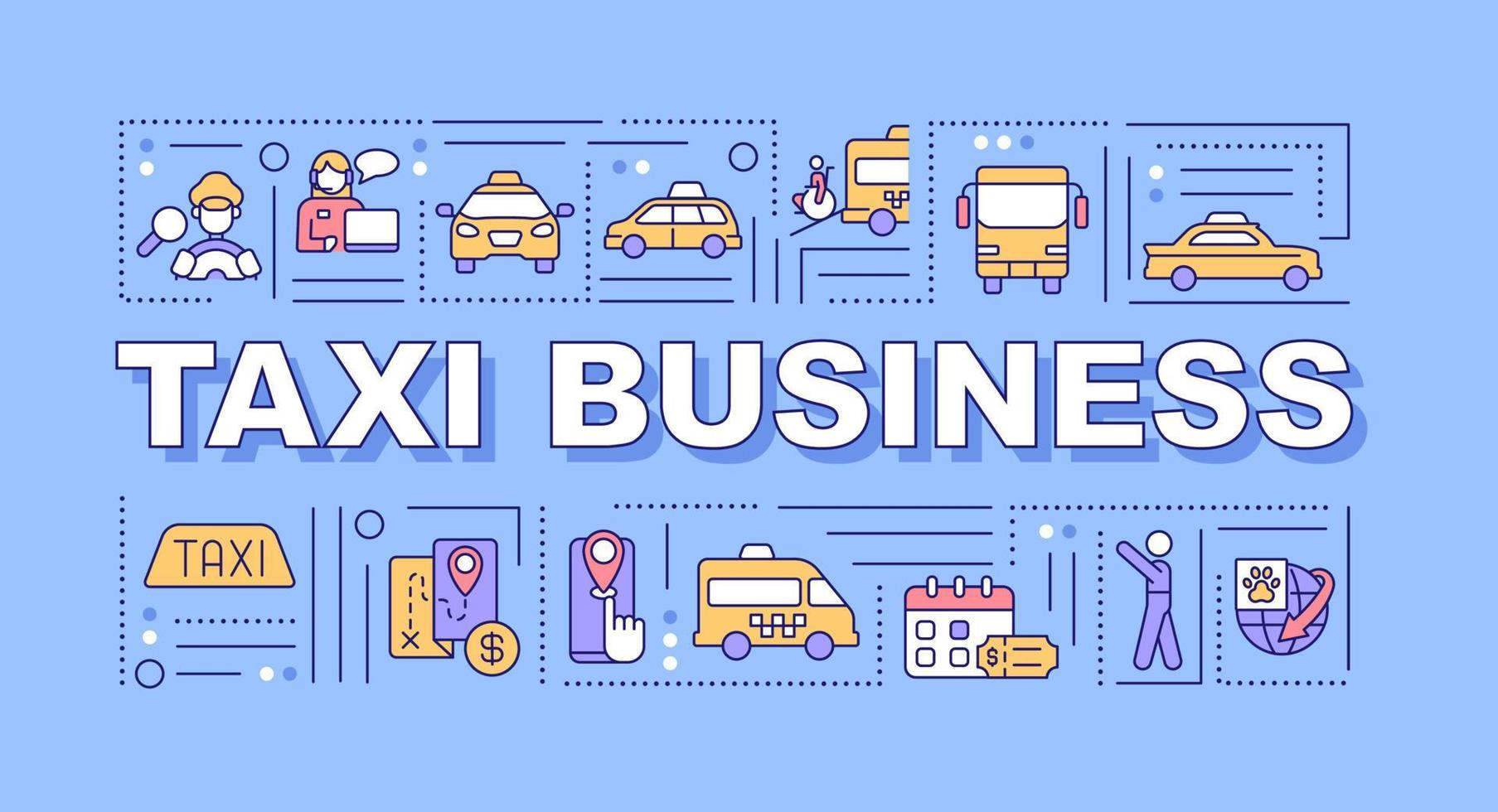 TAXI BUSINESS

TAXI

$

$