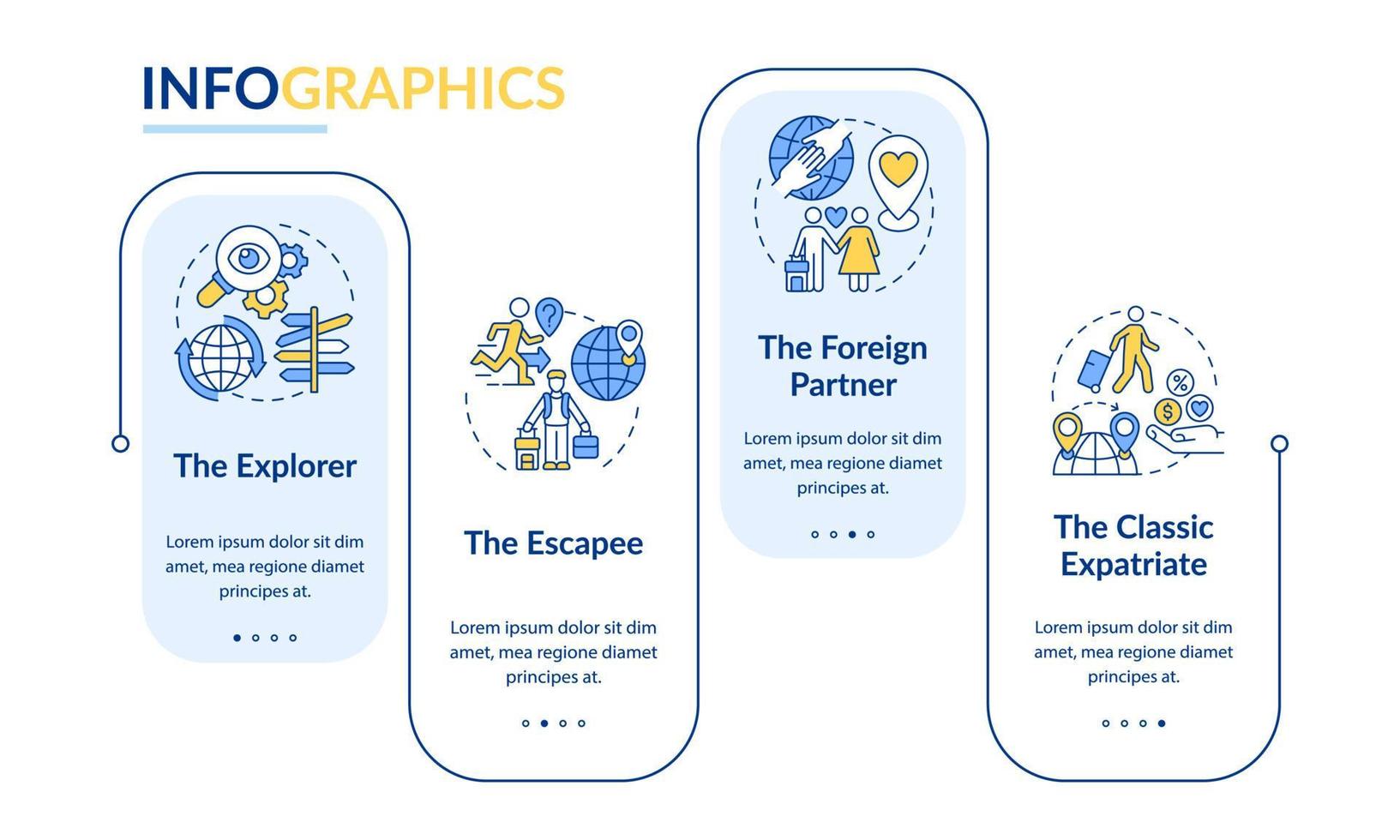 INFOGRAPHICS

The Explorer

Lorem ipsum dolor sit dim amet, mea regione diamet principes at.

The Escapee

Lorem ipsum dolor sit dim amet, mea regione diamet principes at.

The Foreign Partner

Lorem ipsum dolor sit dim amet, mea regione diamet principes at.

The Classic Expatriate

Lorem ipsum dolor sit dim amet, mea regione diamet principes at.