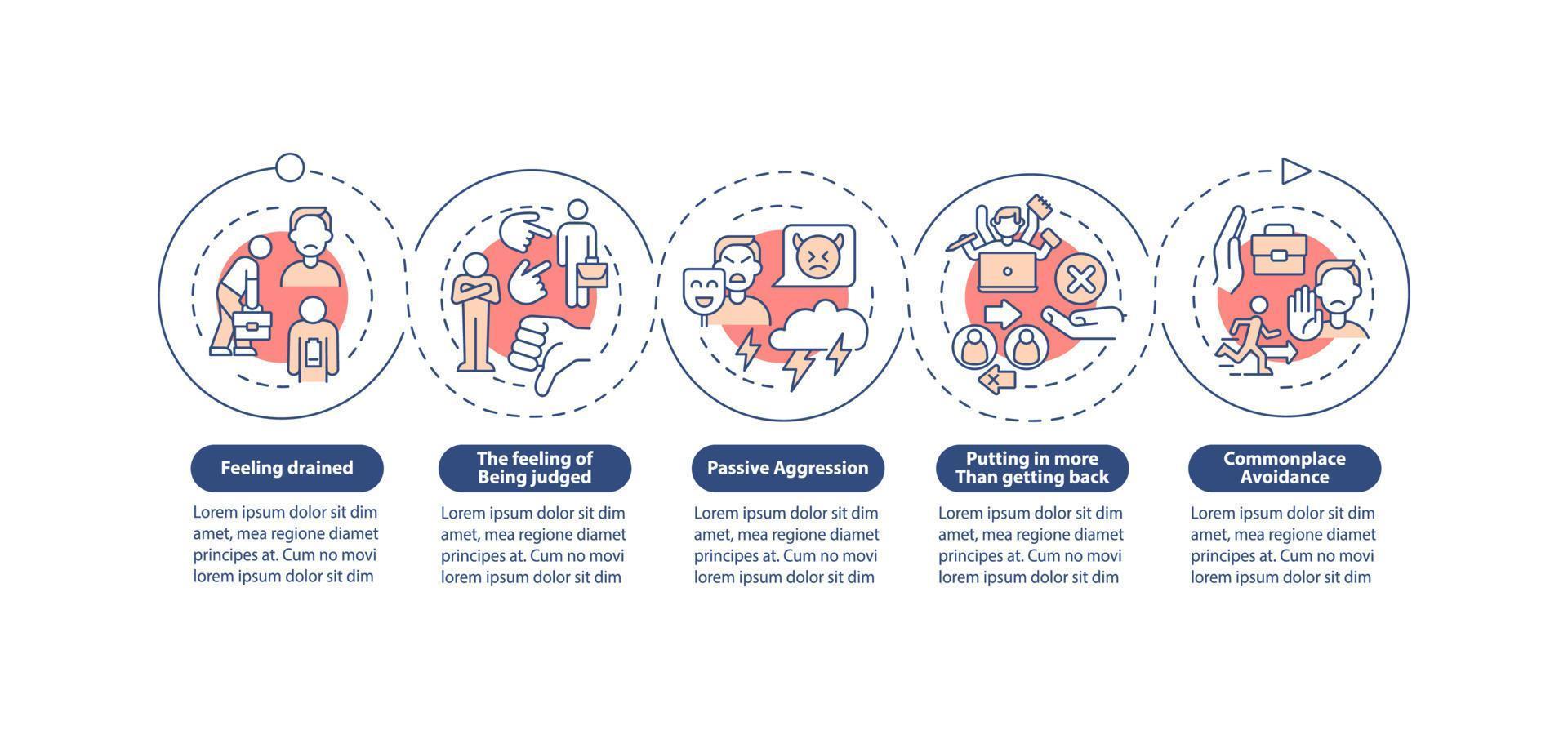 Feeling drained

Lorem ipsum dolor sit dim amet, mea regione diamet principes at. Cum no movi lorem ipsum dolor sit dim

The feeling of Being judged

Lorem ipsum dolor sit dim amet, mea regione diamet principes at. Cum no movi lorem ipsum dolor sit dim

Passive Aggression

Lorem ipsum dolor sit dim amet, mea regione diamet principes at. Cum no movi lorem ipsum dolor sit dim

Putting in more Than getting back

Lorem ipsum dolor sit dim amet, mea regione diamet principes at. Cum no movi lorem ipsum dolor sit dim

Commonplace Avoidance

Lorem ipsum dolor sit dim amet, mea regione diamet principes at. Cum no movi lorem ipsum dolor sit dim