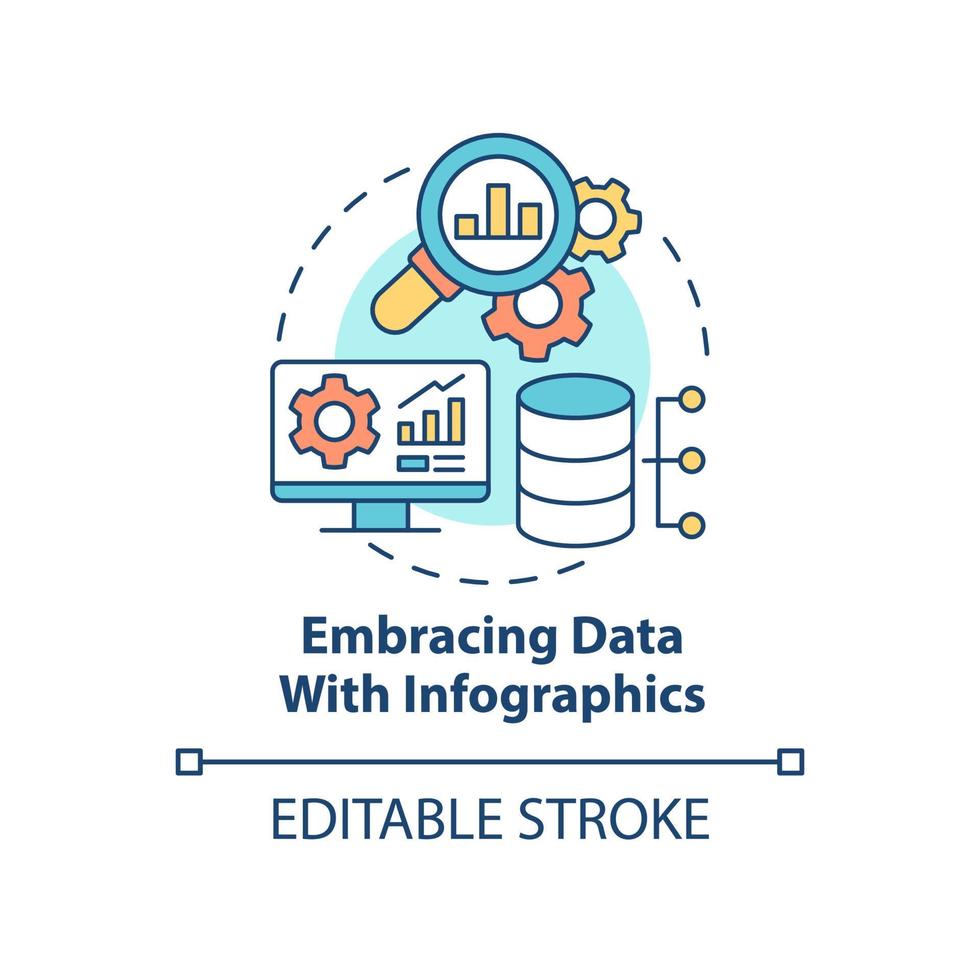 Embracing Data With Infographics

EDITABLE STROKE