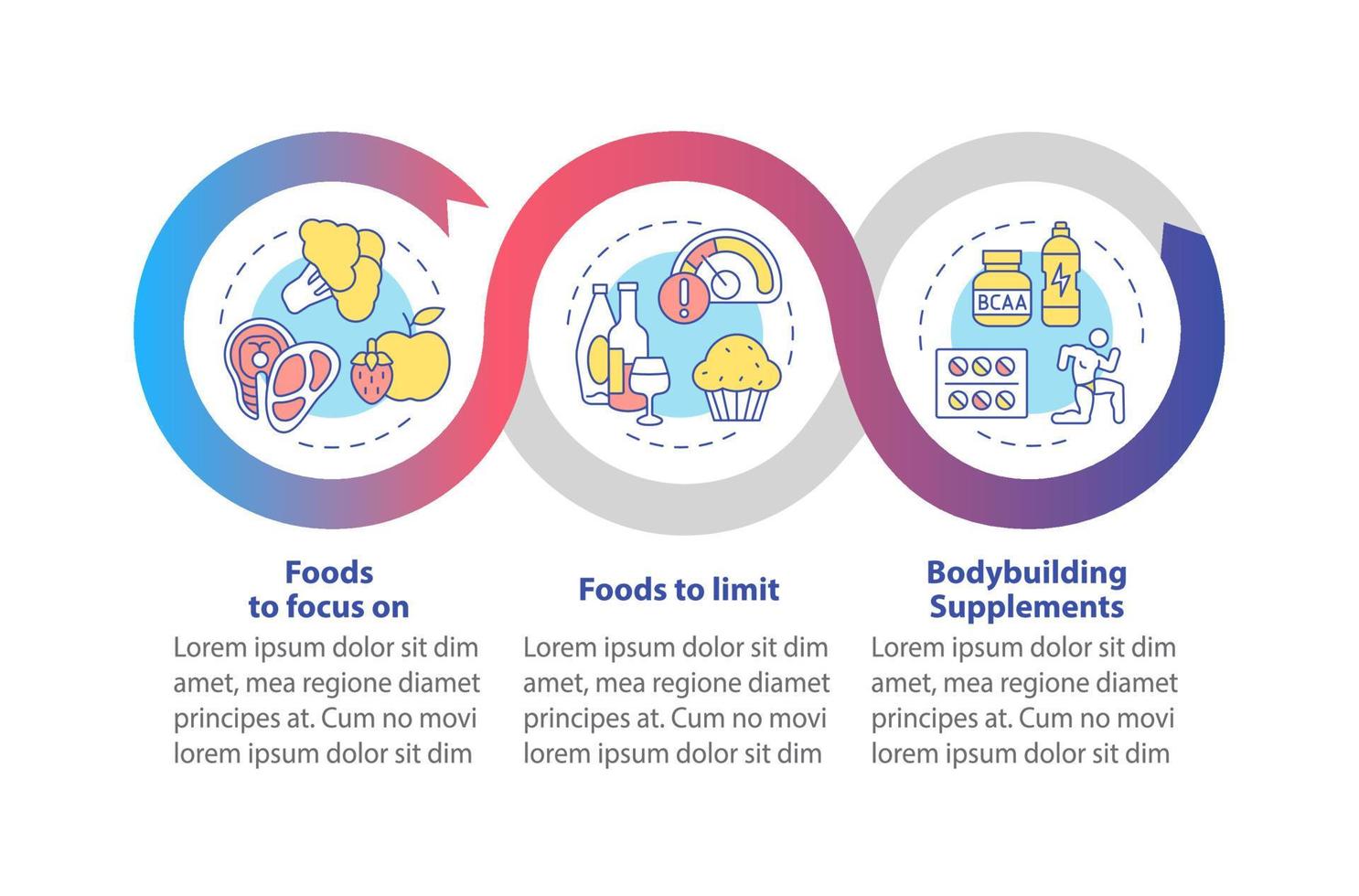 BCAA

Foods to focus on

Lorem ipsum dolor sit dim amet, mea regione diamet principes at. Cum no movi lorem ipsum dolor sit dim

Foods to limit

Lorem ipsum dolor sit dim amet, mea regione diamet principes at. Cum no movi lorem ipsum dolor sit dim

Bodybuilding Supplements

Lorem ipsum dolor sit dim amet, mea regione diamet principes at. Cum no movi lorem ipsum dolor sit dim