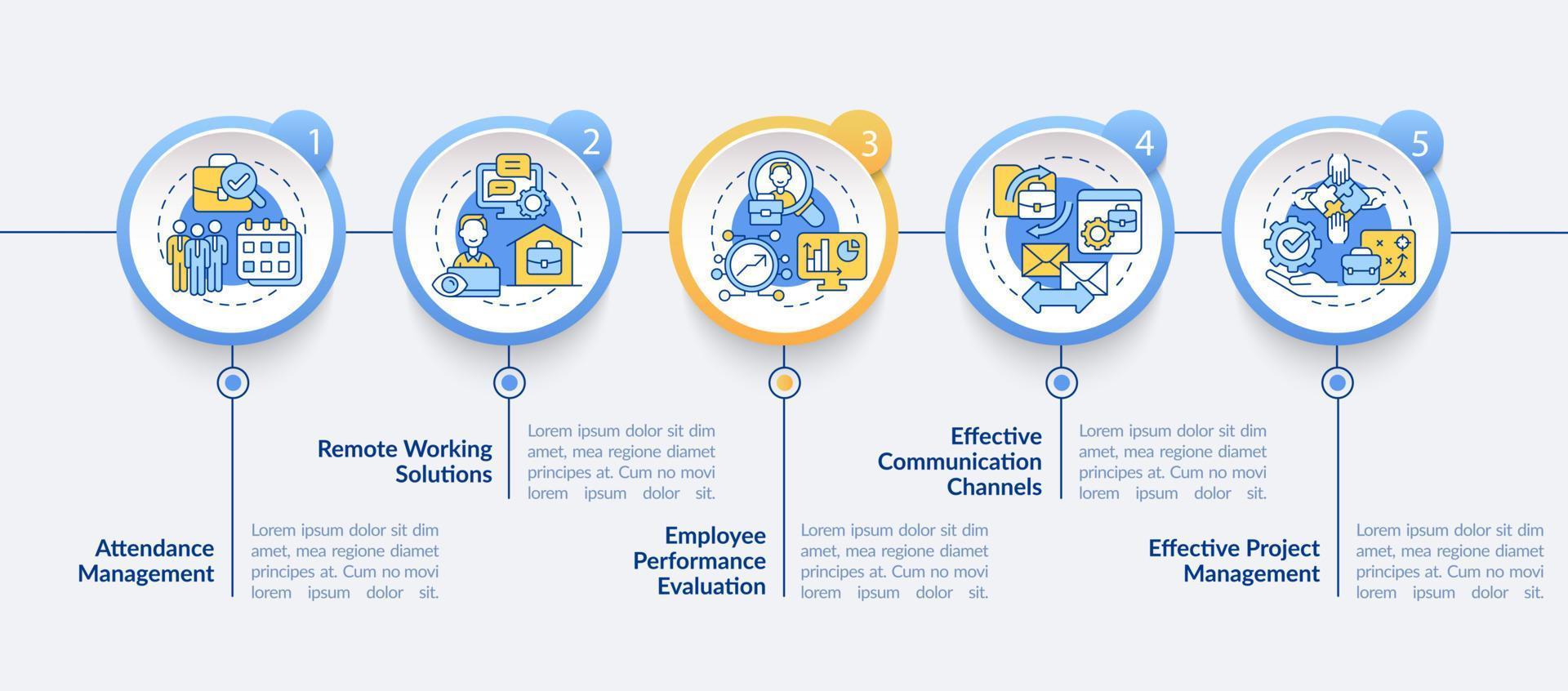 1

Attendance Management

Lorem ipsum dolor sit dim amet, mea regione diamet principes at. Cum no movi lorem ipsum dolor sit.

2

Remote Working Solutions

Lorem ipsum dolor sit dim amet, mea regione diamet principes at. Cum no movi lorem ipsum dolor sit.

3

Employee Performance Evaluation

Lorem ipsum dolor sit dim amet, mea regione diamet principes at. Cum no movi lorem ipsum dolor sit.

4

Effective Communication Channels

Lorem ipsum dolor sit dim amet, mea regione diamet principes at. Cum no movi lorem ipsum dolor sit.

5

Effective Project Management

Lorem ipsum dolor sit dim amet, mea regione diamet principes at. Cum no movi lorem ipsum dolor sit.