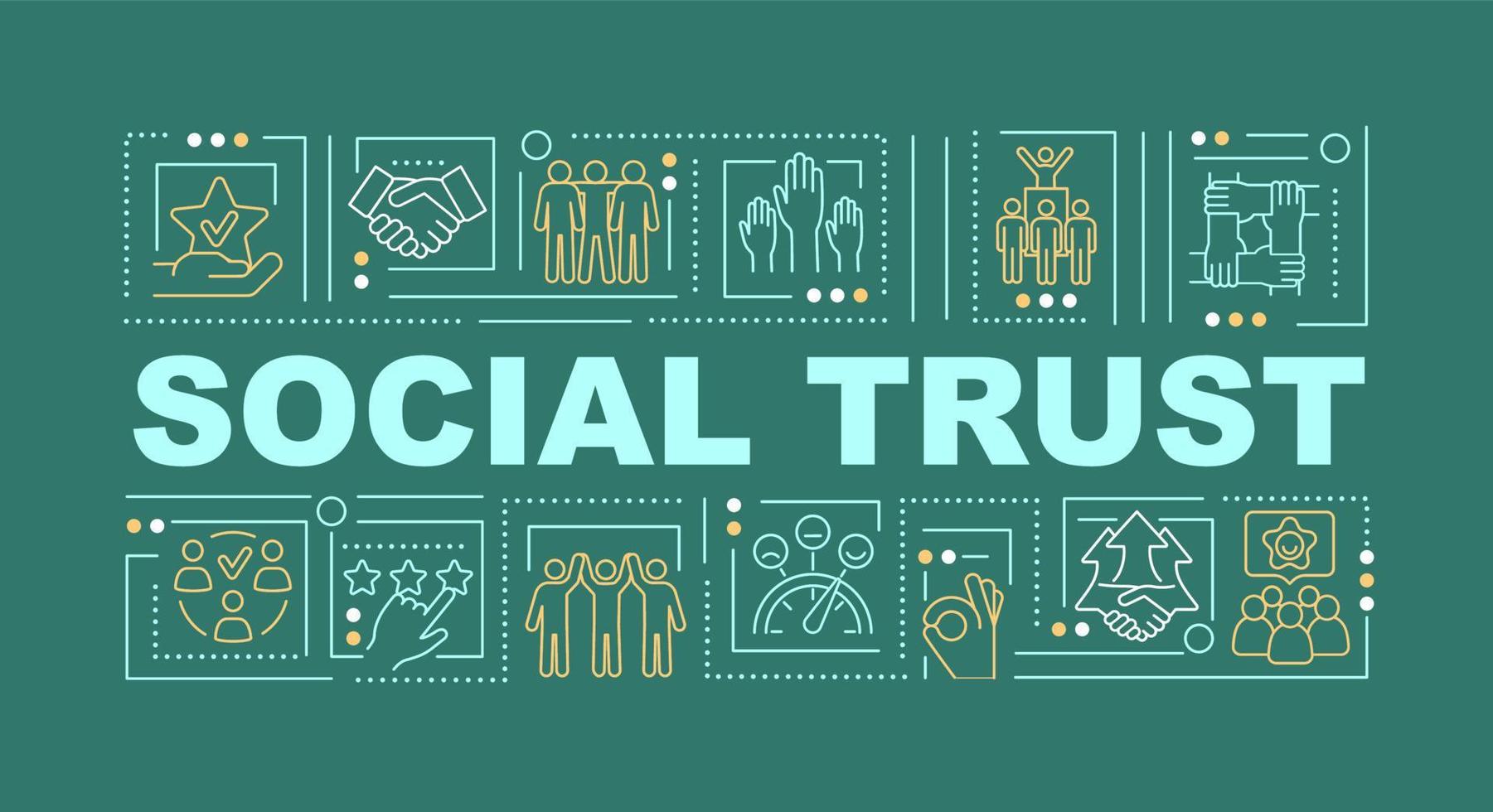 SOCIAL TRUST