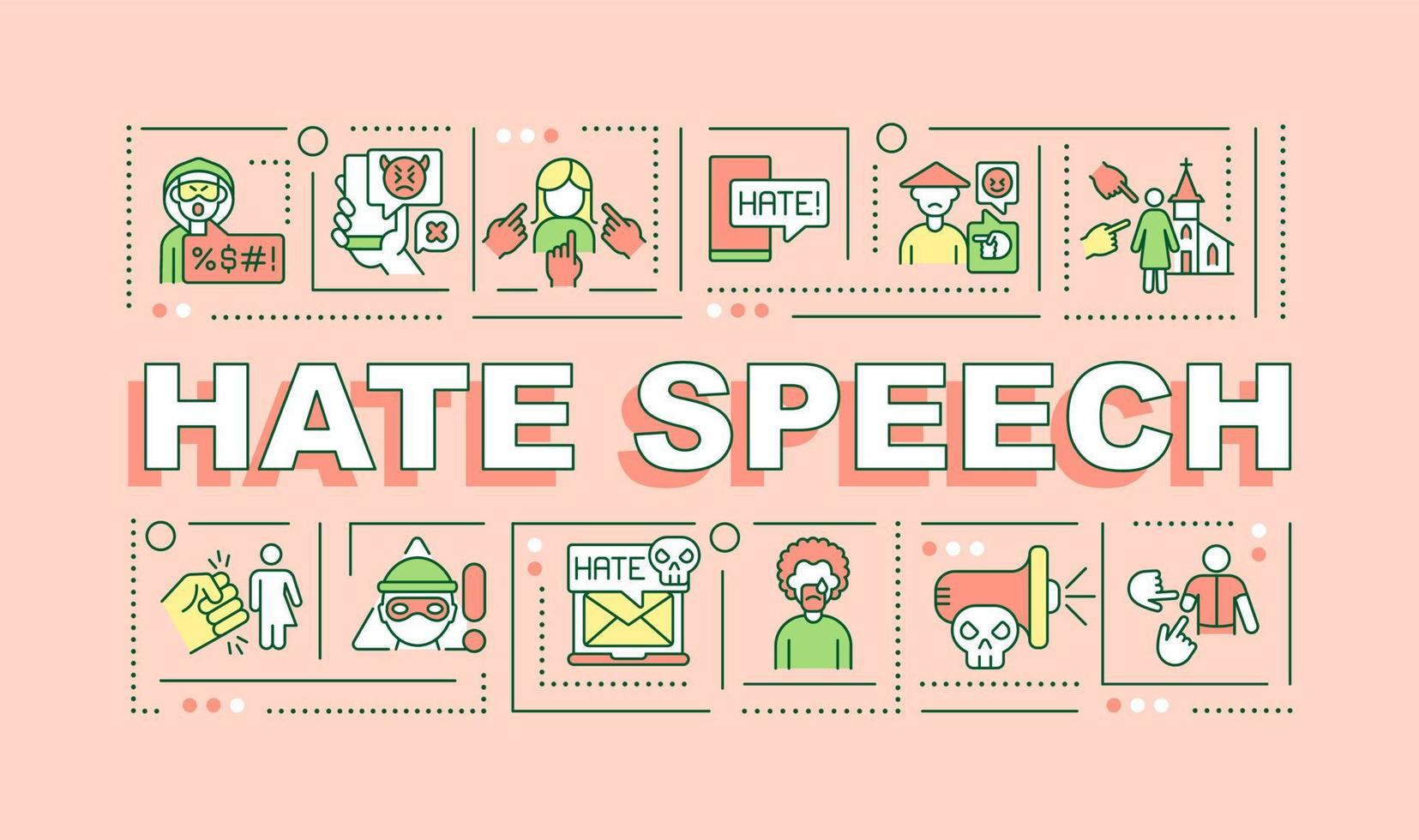 %$#!

HATE!

HATE SPEECH

HATE