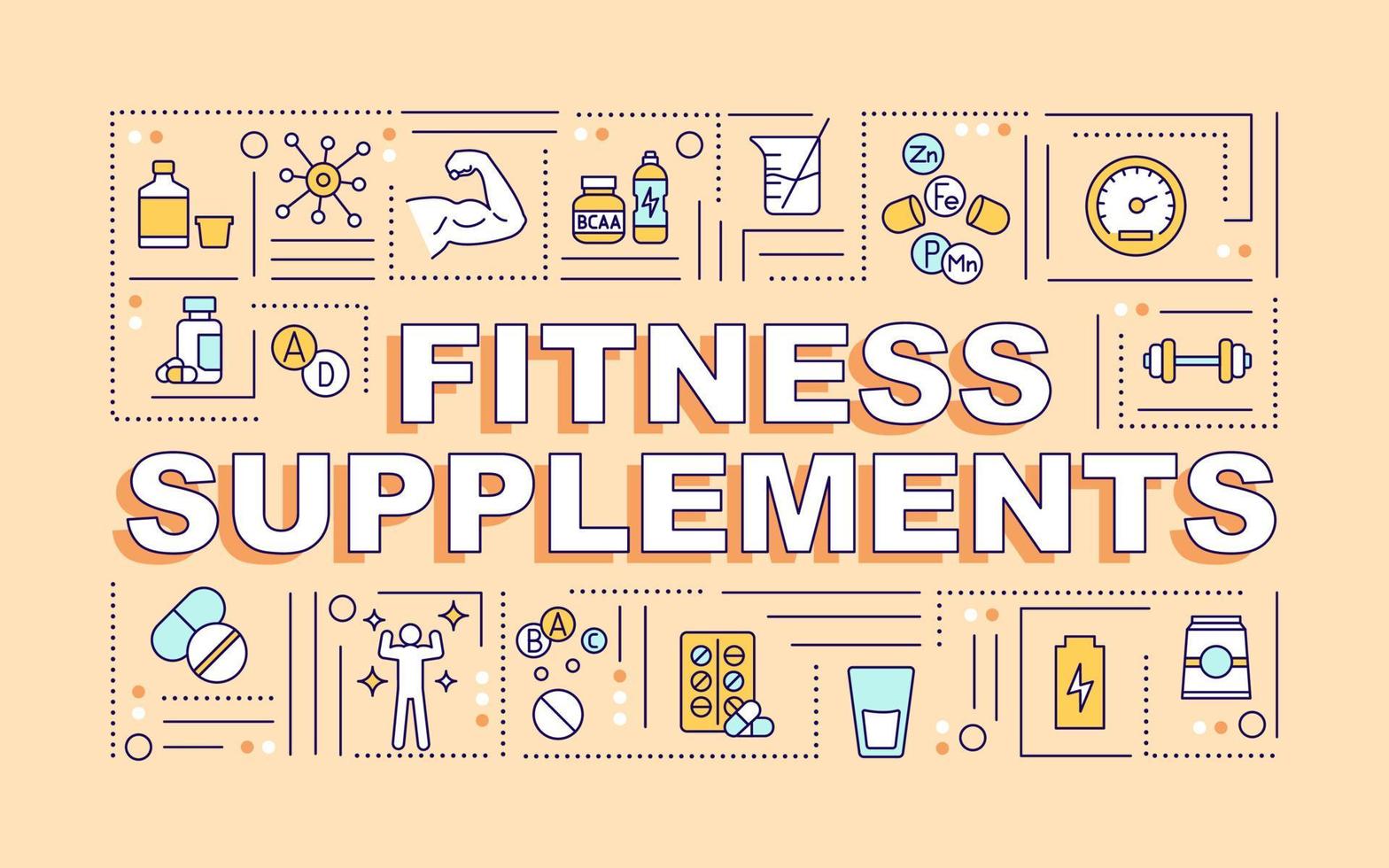 BCAA

Zn
Fe
P
Mn

A
D

FITNESS SUPPLEMENTS

B
A
C