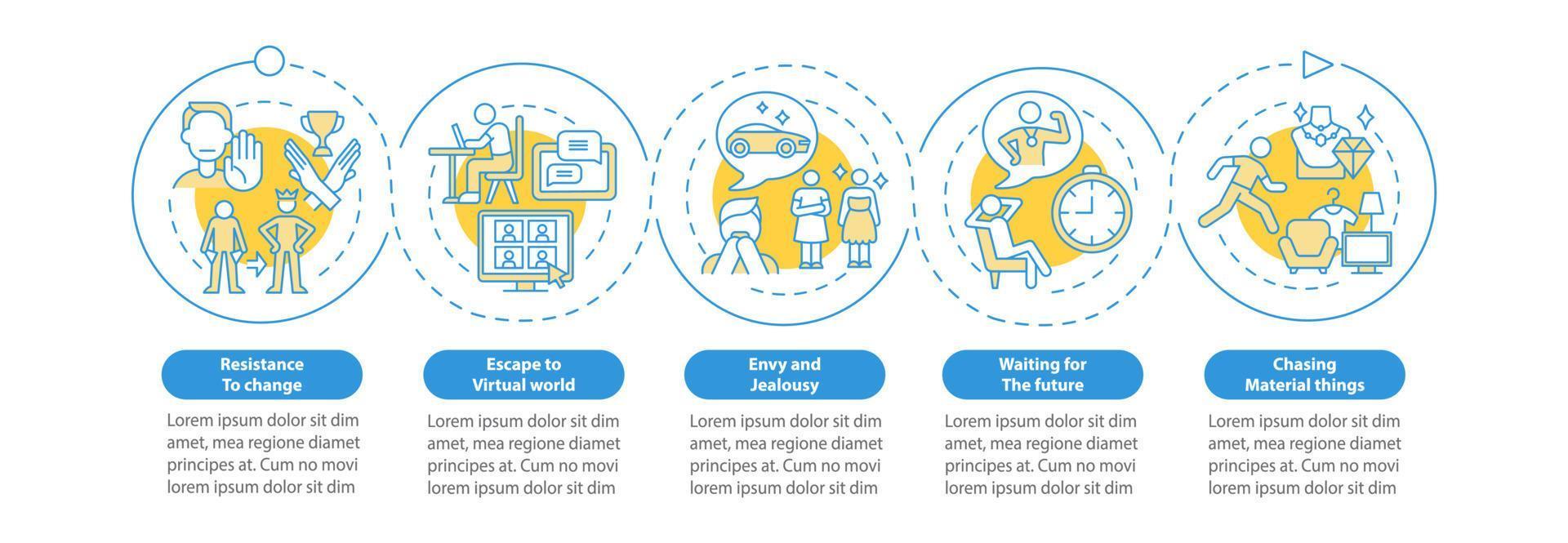 Resistance To change

Lorem ipsum dolor sit dim amet, mea regione diamet principes at. Cum no movi lorem ipsum dolor sit dim

Escape to Virtual world

Lorem ipsum dolor sit dim amet, mea regione diamet principes at. Cum no movi lorem ipsum dolor sit dim

Envy and Jealousy

Lorem ipsum dolor sit dim amet, mea regione diamet principes at. Cum no movi lorem ipsum dolor sit dim

Waiting for The future

Lorem ipsum dolor sit dim amet, mea regione diamet principes at. Cum no movi lorem ipsum dolor sit dim

Chasing Material things

Lorem ipsum dolor sit dim amet, mea regione diamet principes at. Cum no movi lorem ipsum dolor sit dim