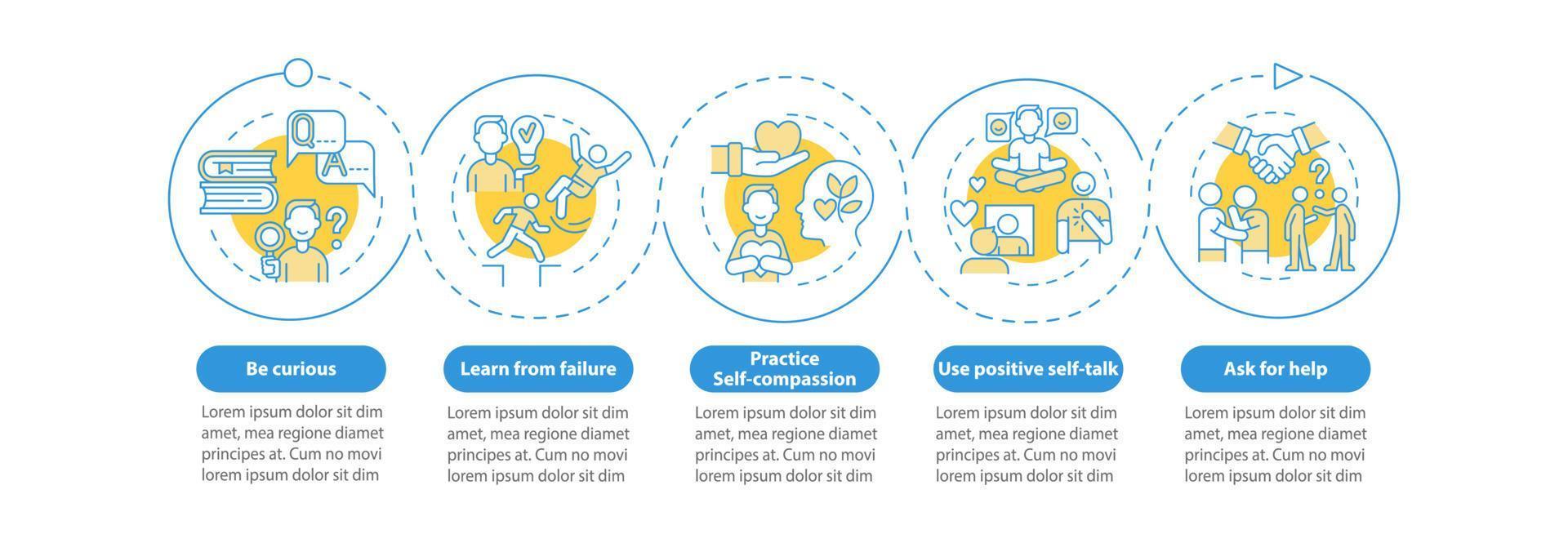 Q
A

Be curious

Lorem ipsum dolor sit dim amet, mea regione diamet principes at. Cum no movi lorem ipsum dolor sit dim

Learn from failure

Lorem ipsum dolor sit dim amet, mea regione diamet principes at. Cum no movi lorem ipsum dolor sit dim

Practice Self-compassion

Lorem ipsum dolor sit dim amet, mea regione diamet principes at. Cum no movi lorem ipsum dolor sit dim

Use positive self-talk

Lorem ipsum dolor sit dim amet, mea regione diamet principes at. Cum no movi lorem ipsum dolor sit dim

Ask for help

Lorem ipsum dolor sit dim amet, mea regione diamet principes at. Cum no movi lorem ipsum dolor sit dim