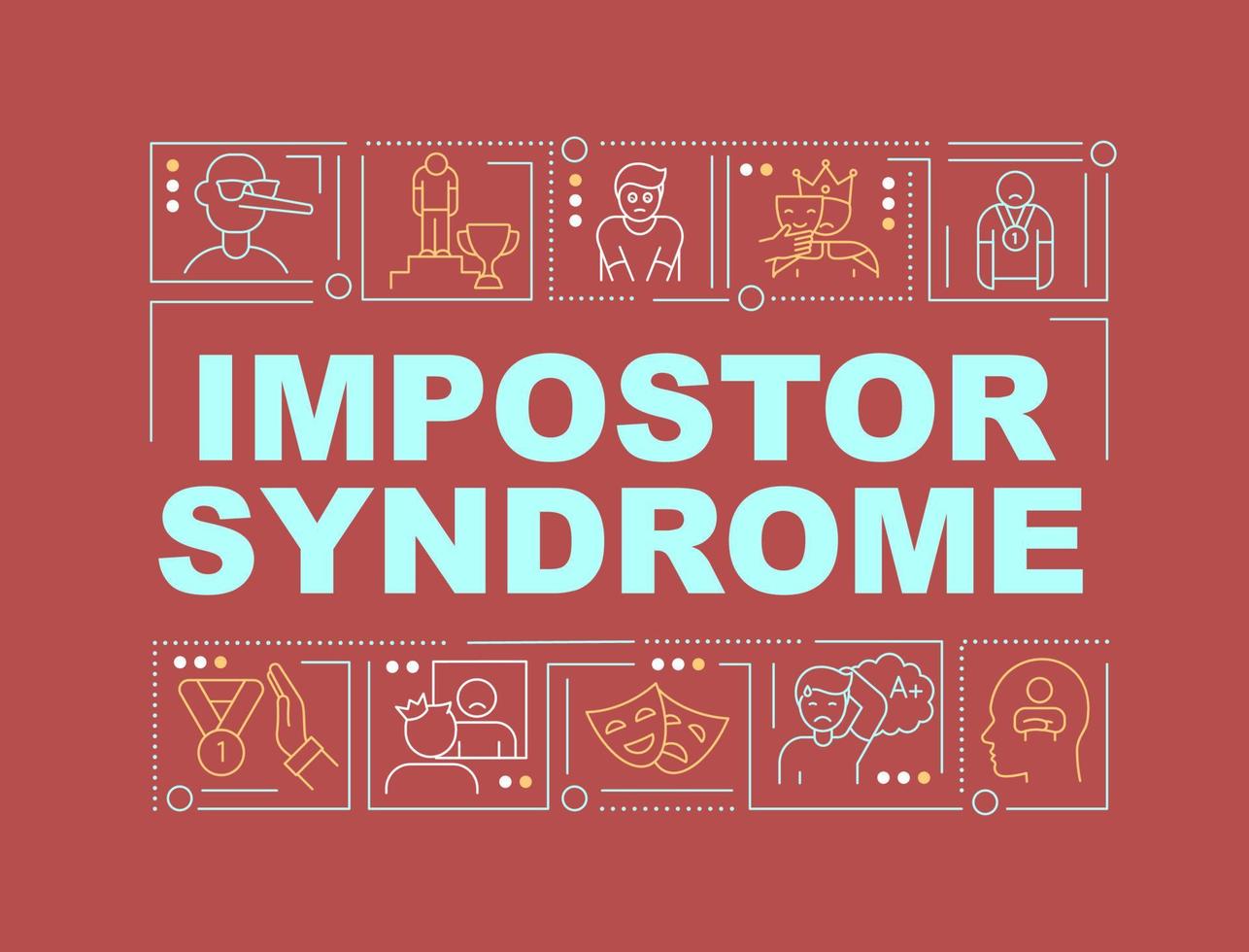 1

IMPOSTOR SYNDROME

1

A+