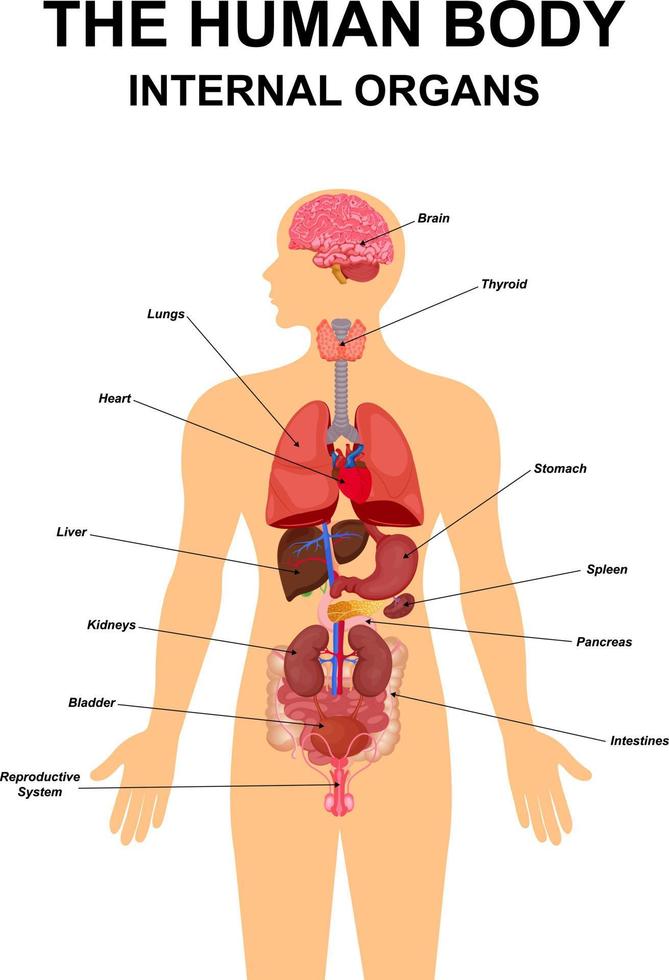 THE HUMAN BODY
INTERNAL ORGANS

Brain
Thyroid
Lungs
Heart
Stomach
Liver
Spleen
Kidneys
Pancreas
Bladder
Intestines
Reproductive System