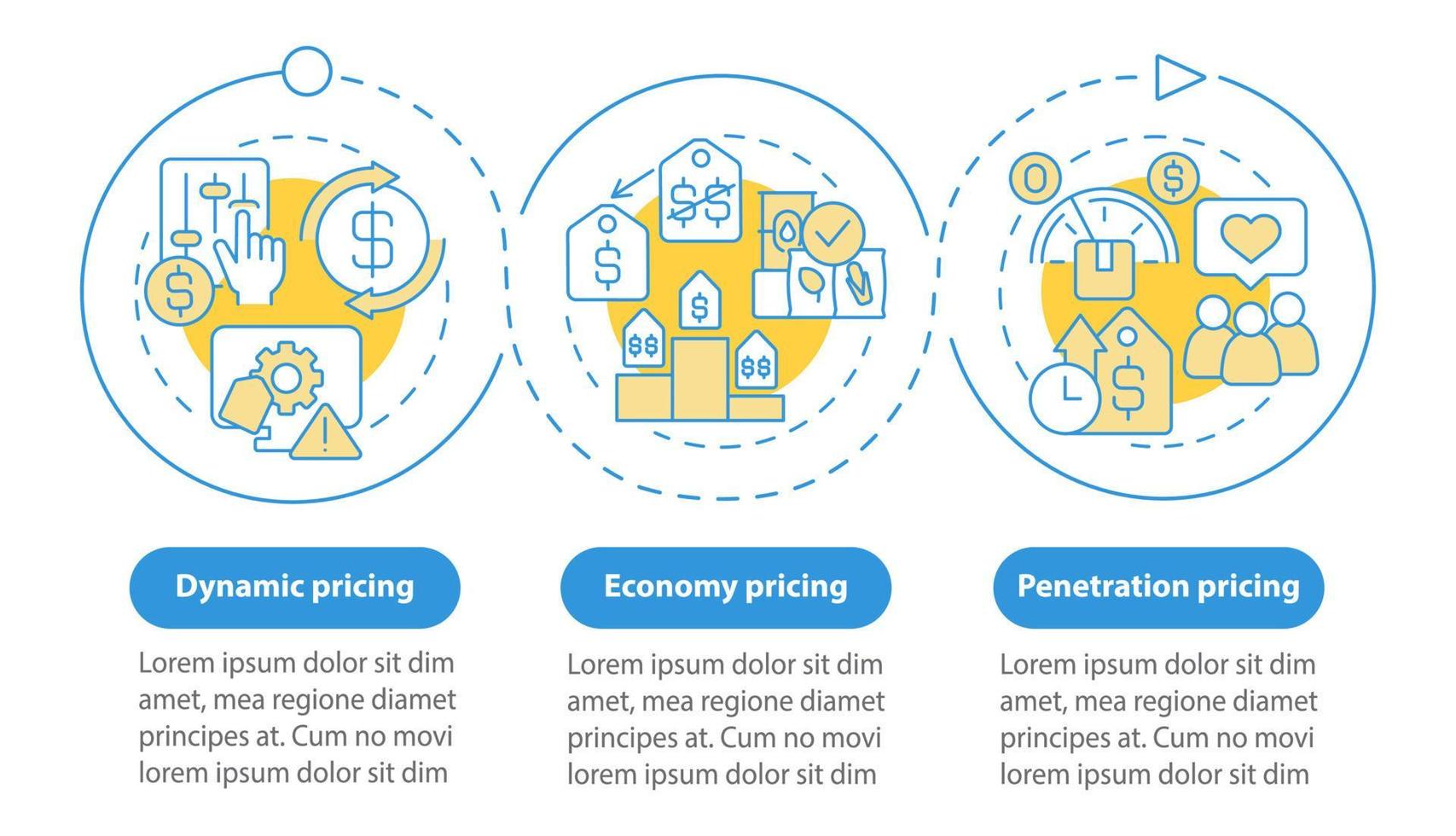 Dynamic pricing

Lorem ipsum dolor sit dim amet, mea regione diamet principes at. Cum no movi lorem ipsum dolor sit dim

Economy pricing

Lorem ipsum dolor sit dim amet, mea regione diamet principes at. Cum no movi lorem ipsum dolor sit dim

Penetration pricing

Lorem ipsum dolor sit dim amet, mea regione diamet principes at. Cum no movi lorem ipsum dolor sit dim