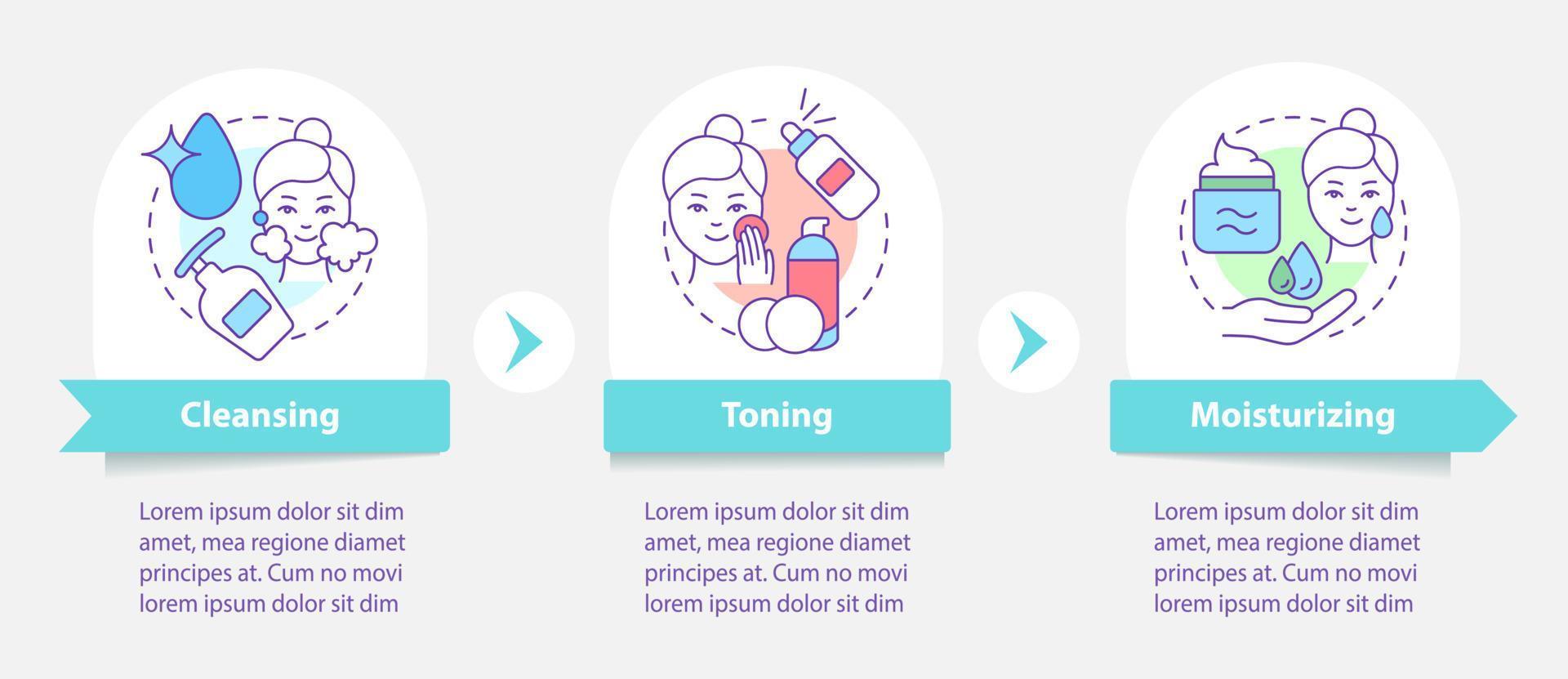 Cleansing

Lorem ipsum dolor sit dim amet, mea regione diamet principes at. Cum no movi lorem ipsum dolor sit dim

Toning

Lorem ipsum dolor sit dim amet, mea regione diamet principes at. Cum no movi lorem ipsum dolor sit dim

Moisturizing

Lorem ipsum dolor sit dim amet, mea regione diamet principes at. Cum no movi lorem ipsum dolor sit dim