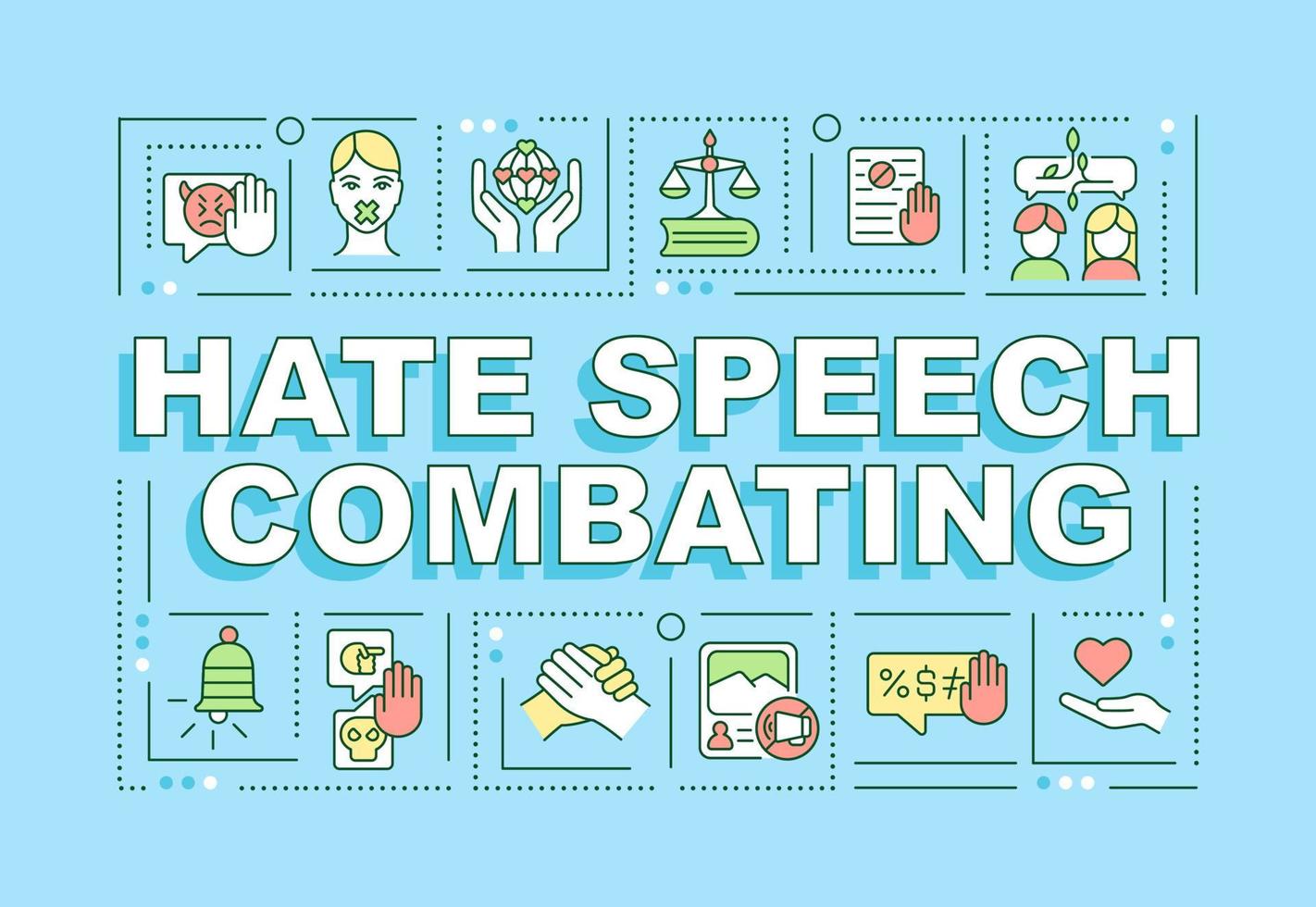 HATE SPEECH COMBATING

%$#