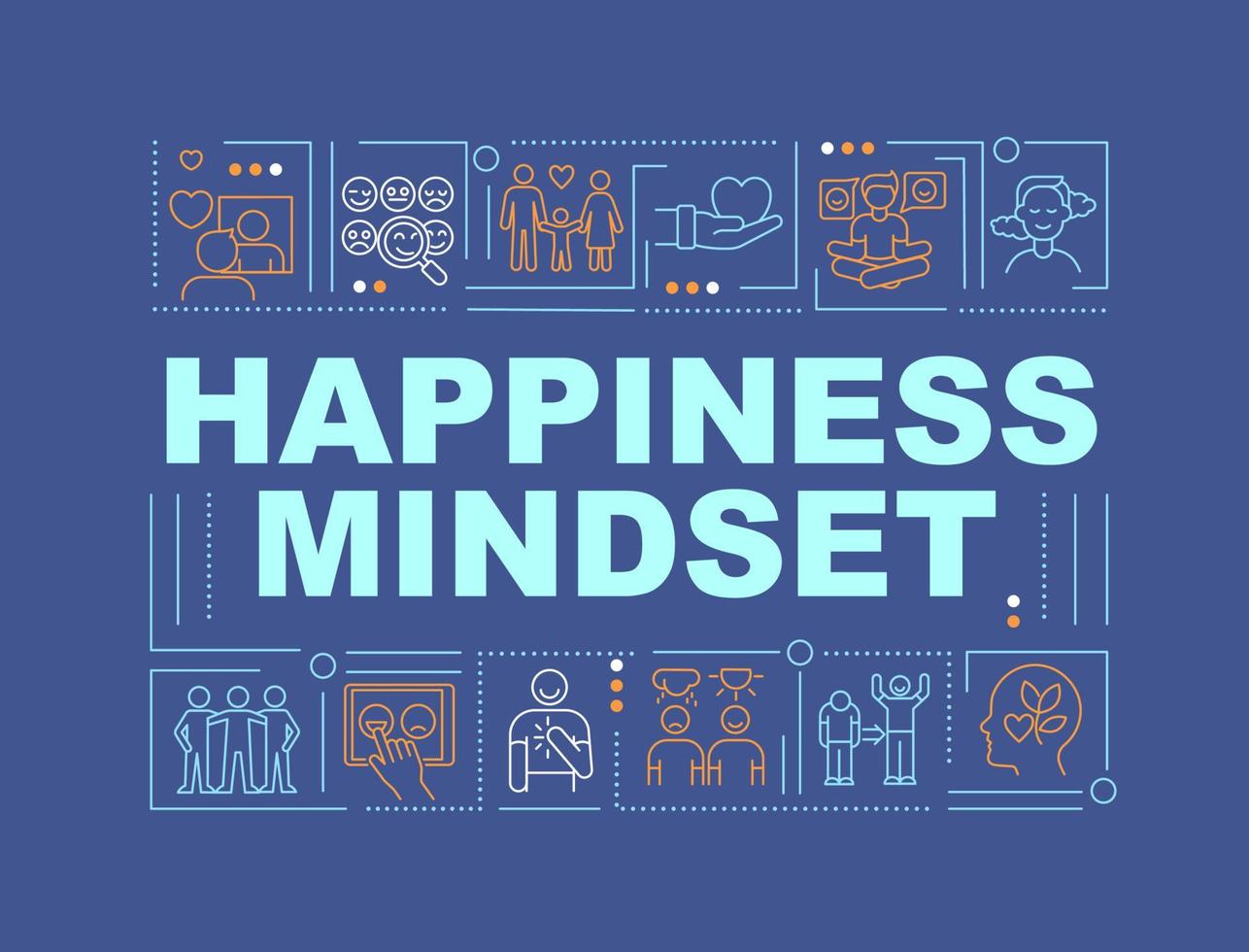 HAPPINESS MINDSET