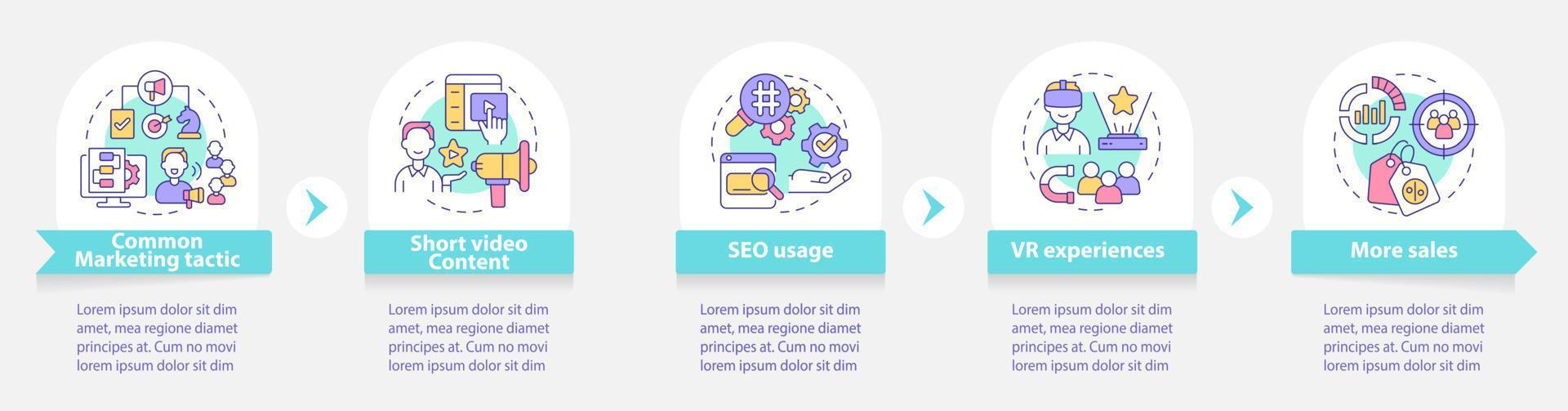 Common Marketing tactic

Lorem ipsum dolor sit dim amet, mea regione diamet principes at. Cum no movi lorem ipsum dolor sit dim

Short video Content

Lorem ipsum dolor sit dim amet, mea regione diamet principes at. Cum no movi lorem ipsum dolor sit dim

SEO usage

Lorem ipsum dolor sit dim amet, mea regione diamet principes at. Cum no movi lorem ipsum dolor sit dim

VR experiences

Lorem ipsum dolor sit dim amet, mea regione diamet principes at. Cum no movi lorem ipsum dolor sit dim

More sales

Lorem ipsum dolor sit dim amet, mea regione diamet principes at. Cum no movi lorem ipsum dolor sit dim