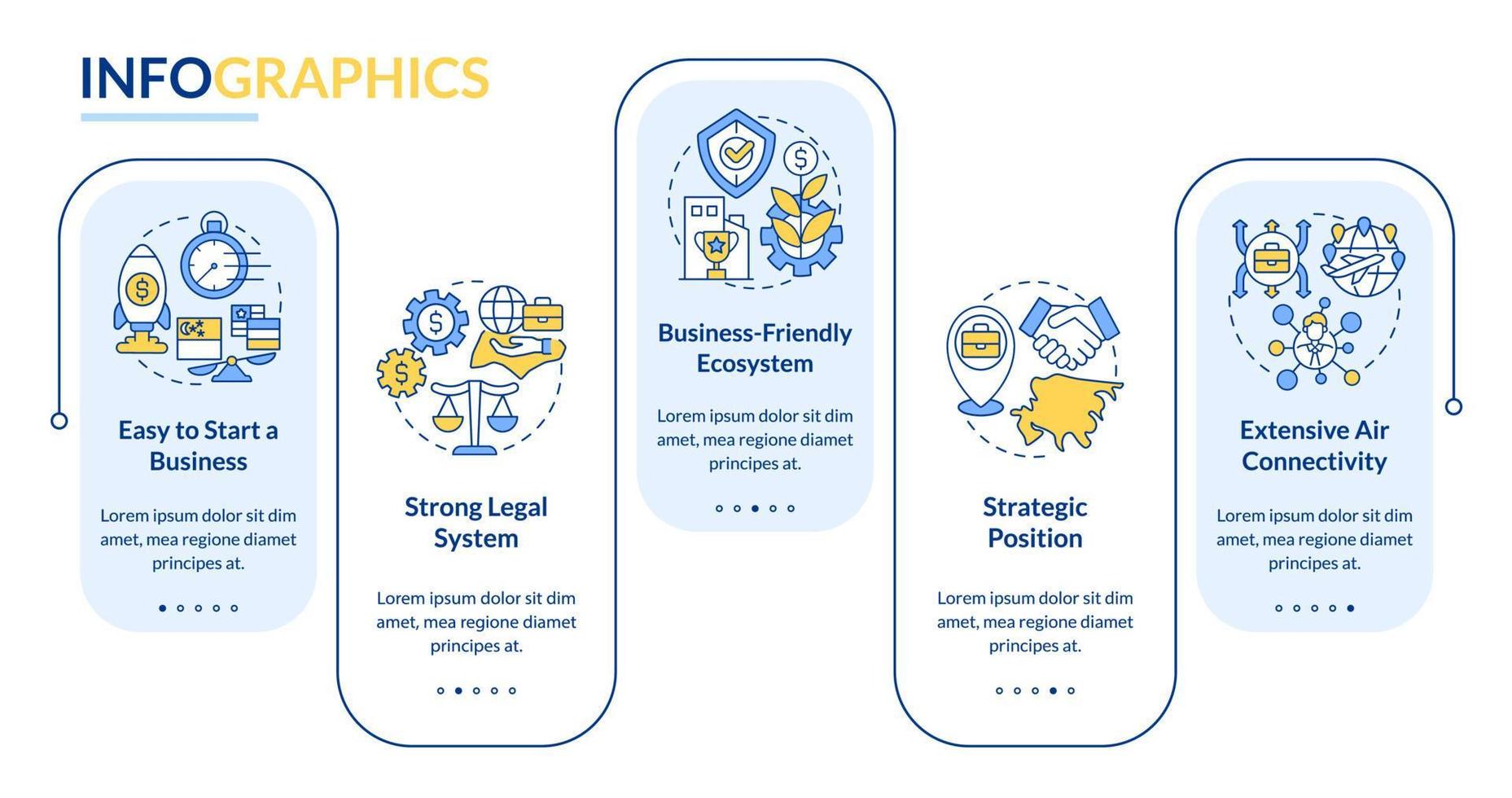 INFOGRAPHICS

Easy to Start a Business

Lorem ipsum dolor sit dim amet, mea regione diamet principes at.

Strong Legal System

Lorem ipsum dolor sit dim amet, mea regione diamet principes at.

Business-Friendly Ecosystem

Lorem ipsum dolor sit dim amet, mea regione diamet principes at.

Strategic Position

Lorem ipsum dolor sit dim amet, mea regione diamet principes at.

Extensive Air Connectivity

Lorem ipsum dolor sit dim amet, mea regione diamet principes at.