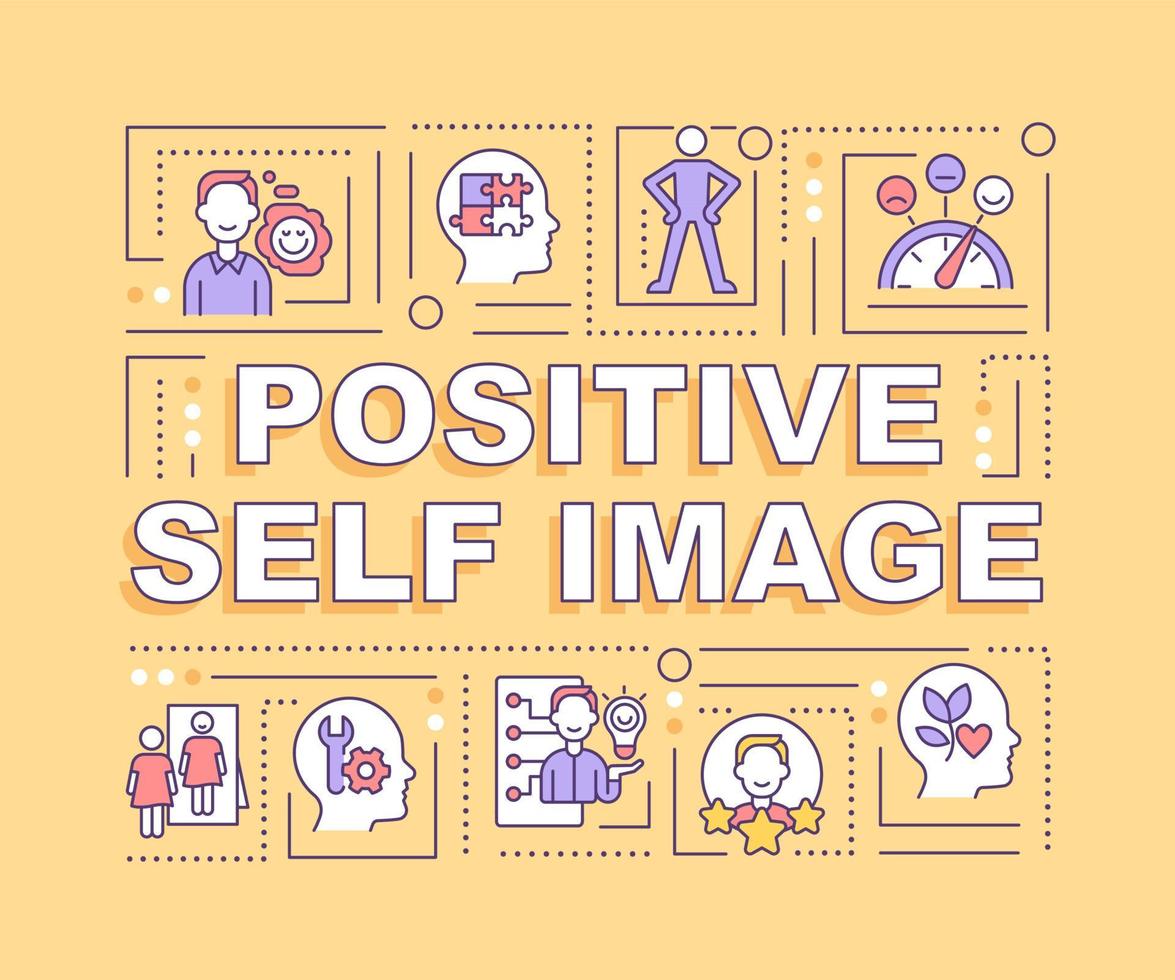 POSITIVE SELF IMAGE