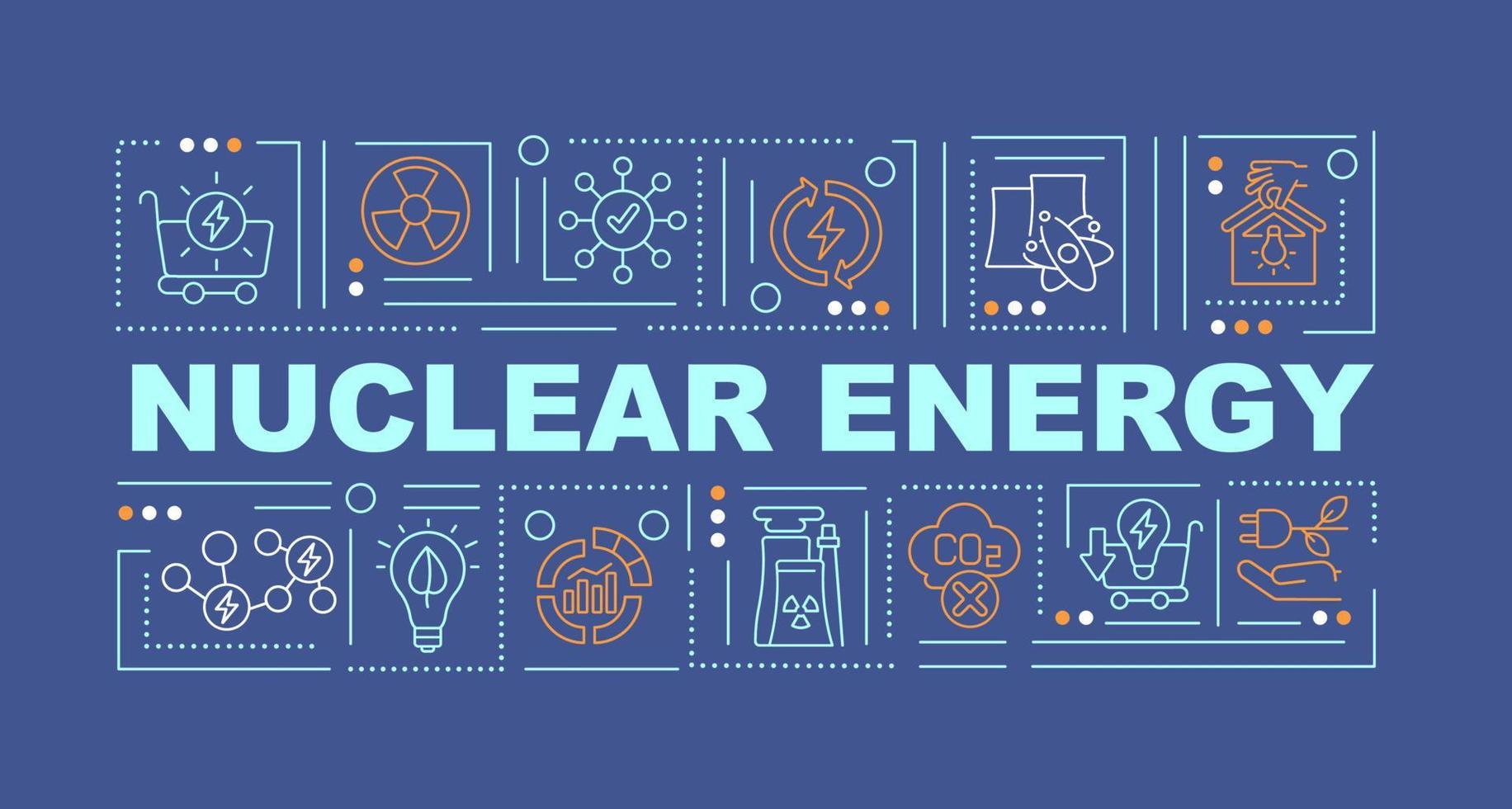 NUCLEAR ENERGY

$CO_2$