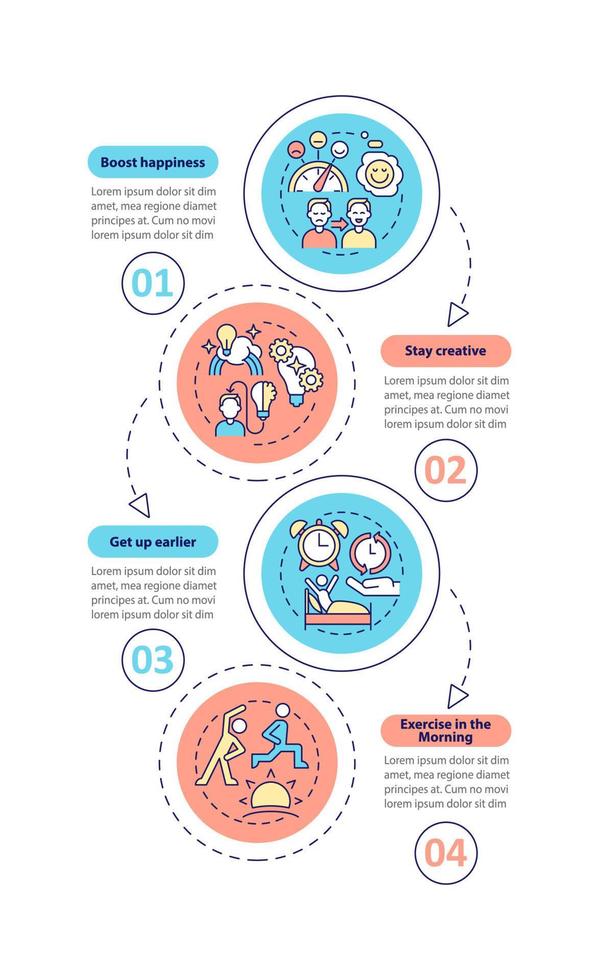 Boost happiness

Lorem ipsum dolor sit dim amet, mea regione diamet principes at. Cum no movi lorem ipsum dolor sit dim

01

Stay creative

Lorem ipsum dolor sit dim amet, mea regione diamet principes at. Cum no movi lorem ipsum dolor sit dim

02

Get up earlier

Lorem ipsum dolor sit dim amet, mea regione diamet principes at. Cum no movi lorem ipsum dolor sit dim

03

Exercise in the Morning

Lorem ipsum dolor sit dim amet, mea regione diamet principes at. Cum no movi lorem ipsum dolor sit dim

04