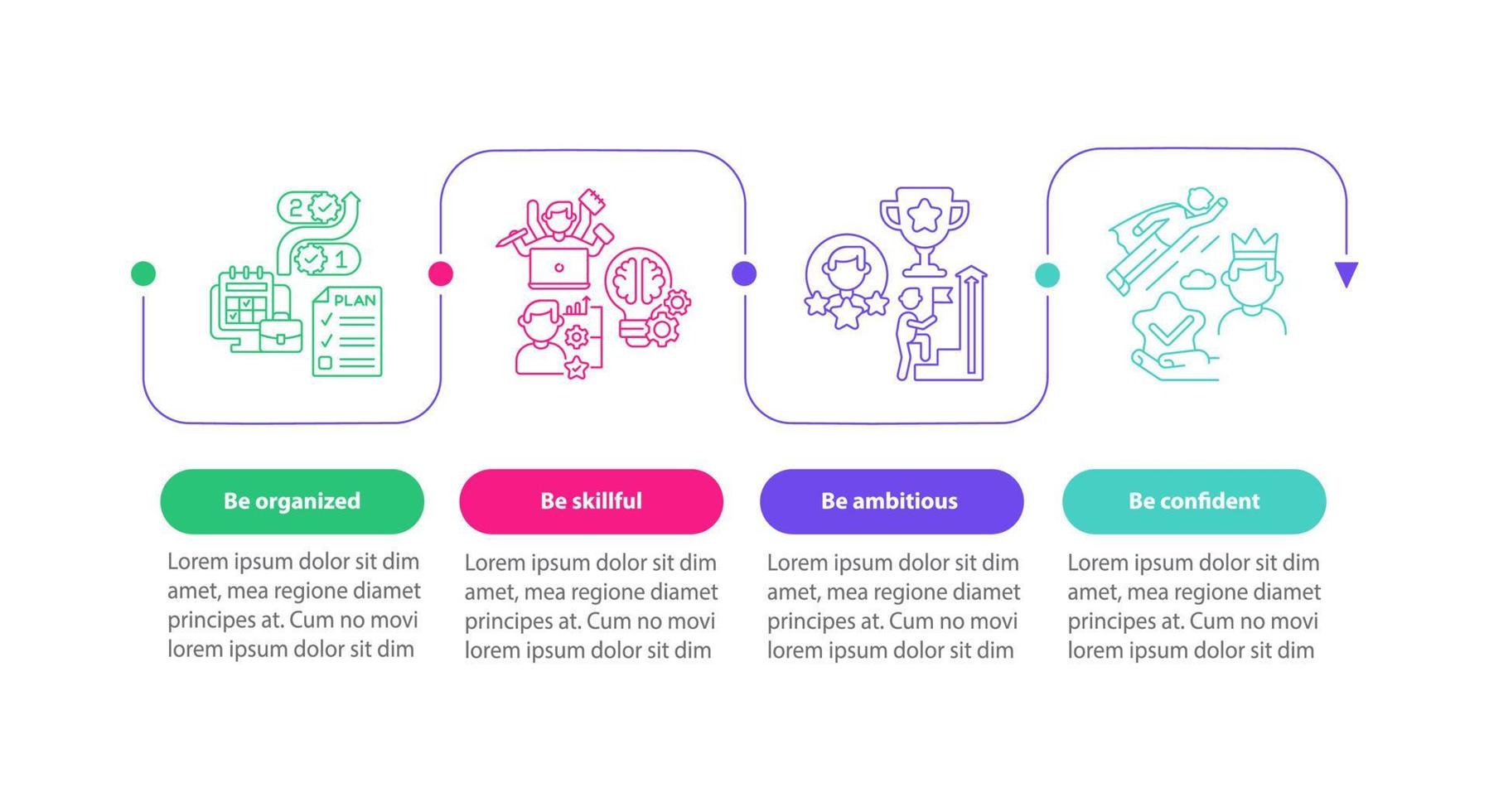 2
1
PLAN

Be organized

Lorem ipsum dolor sit dim amet, mea regione diamet principes at. Cum no movi lorem ipsum dolor sit dim

Be skillful

Lorem ipsum dolor sit dim amet, mea regione diamet principes at. Cum no movi lorem ipsum dolor sit dim

Be ambitious

Lorem ipsum dolor sit dim amet, mea regione diamet principes at. Cum no movi lorem ipsum dolor sit dim

Be confident

Lorem ipsum dolor sit dim amet, mea regione diamet principes at. Cum no movi lorem ipsum dolor sit dim