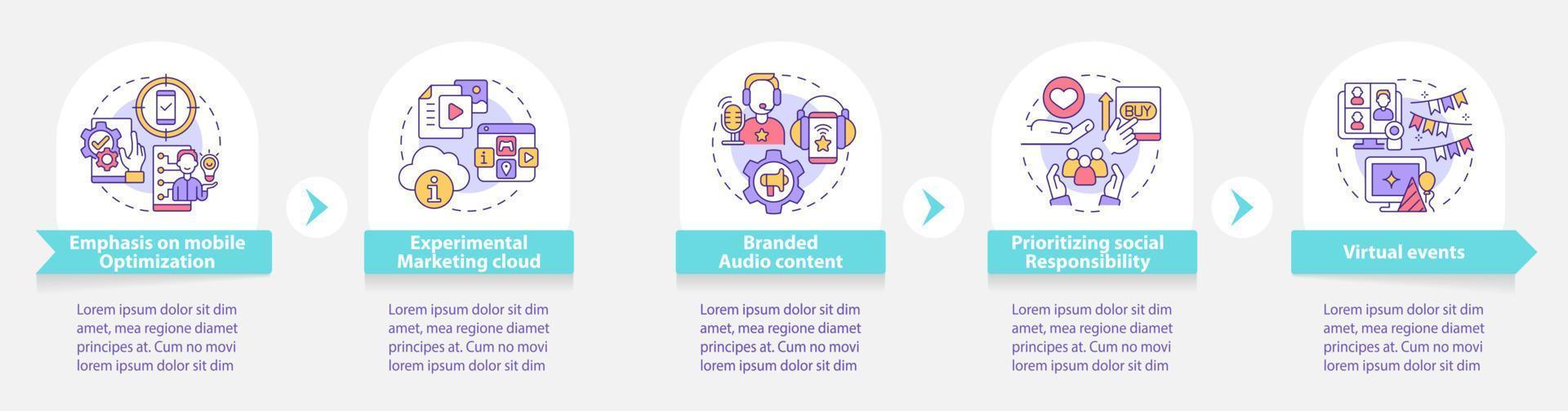 BUY

Emphasis on mobile Optimization

Lorem ipsum dolor sit dim amet, mea regione diamet principes at. Cum no movi lorem ipsum dolor sit dim

Experimental Marketing cloud

Lorem ipsum dolor sit dim amet, mea regione diamet principes at. Cum no movi lorem ipsum dolor sit dim

Branded Audio content

Lorem ipsum dolor sit dim amet, mea regione diamet principes at. Cum no movi lorem ipsum dolor sit dim

Prioritizing social Responsibility

Lorem ipsum dolor sit dim amet, mea regione diamet principes at. Cum no movi lorem ipsum dolor sit dim

Virtual events

Lorem ipsum dolor sit dim amet, mea regione diamet principes at. Cum no movi lorem ipsum dolor sit dim