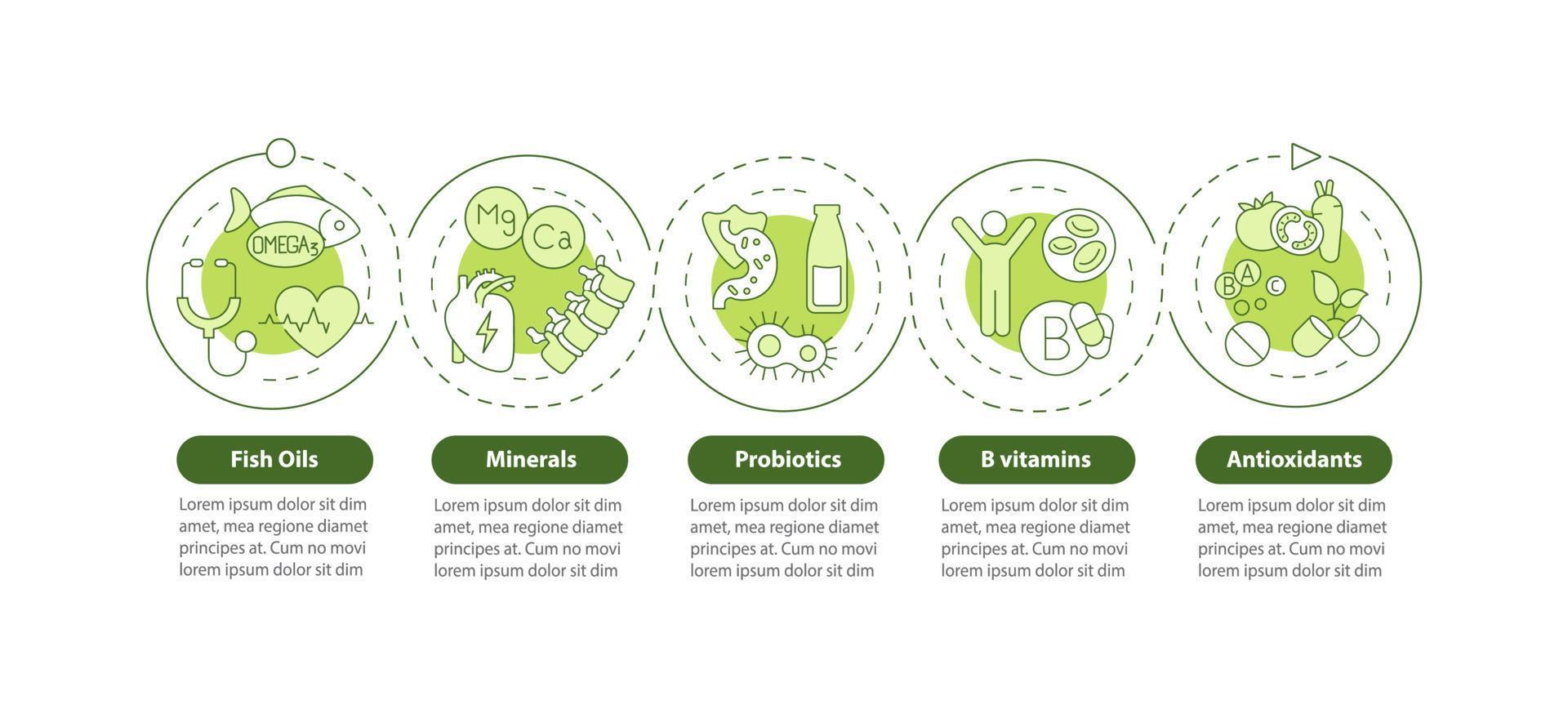 OMEGA3

Mg Ca

B

B A C

Fish Oils

Lorem ipsum dolor sit dim amet, mea regione diamet principes at. Cum no movi lorem ipsum dolor sit dim

Minerals

Lorem ipsum dolor sit dim amet, mea regione diamet principes at. Cum no movi lorem ipsum dolor sit dim

Probiotics

Lorem ipsum dolor sit dim amet, mea regione diamet principes at. Cum no movi lorem ipsum dolor sit dim

B vitamins

Lorem ipsum dolor sit dim amet, mea regione diamet principes at. Cum no movi lorem ipsum dolor sit dim

Antioxidants

Lorem ipsum dolor sit dim amet, mea regione diamet principes at. Cum no movi lorem ipsum dolor sit dim