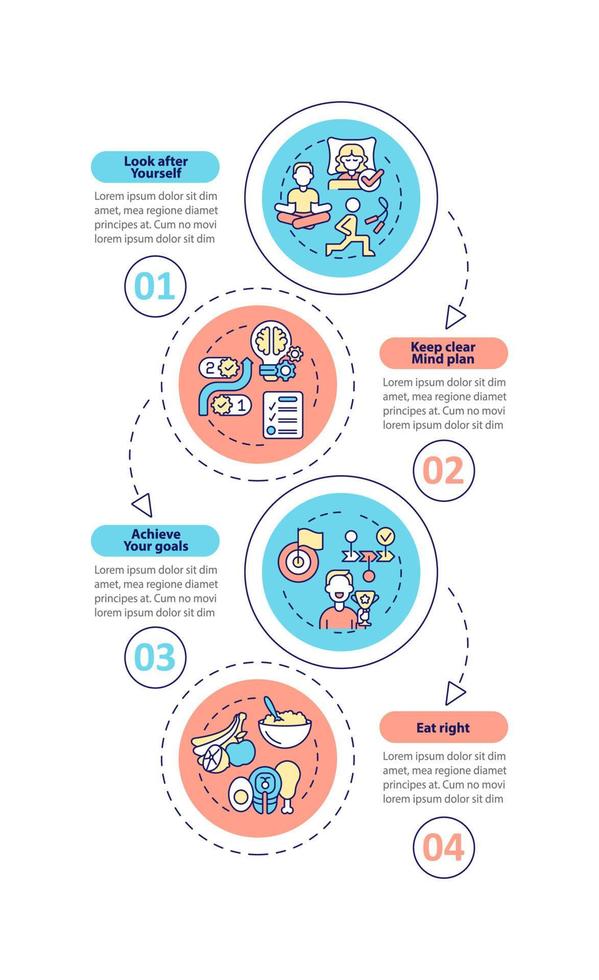 Look after Yourself

Lorem ipsum dolor sit dim amet, mea regione diamet principes at. Cum no movi lorem ipsum dolor sit dim

01

2

1

Keep clear Mind plan

Lorem ipsum dolor sit dim amet, mea regione diamet principes at. Cum no movi lorem ipsum dolor sit dim

02

Achieve Your goals

Lorem ipsum dolor sit dim amet, mea regione diamet principes at. Cum no movi lorem ipsum dolor sit dim

03

Eat right

Lorem ipsum dolor sit dim amet, mea regione diamet principes at. Cum no movi lorem ipsum dolor sit dim

04