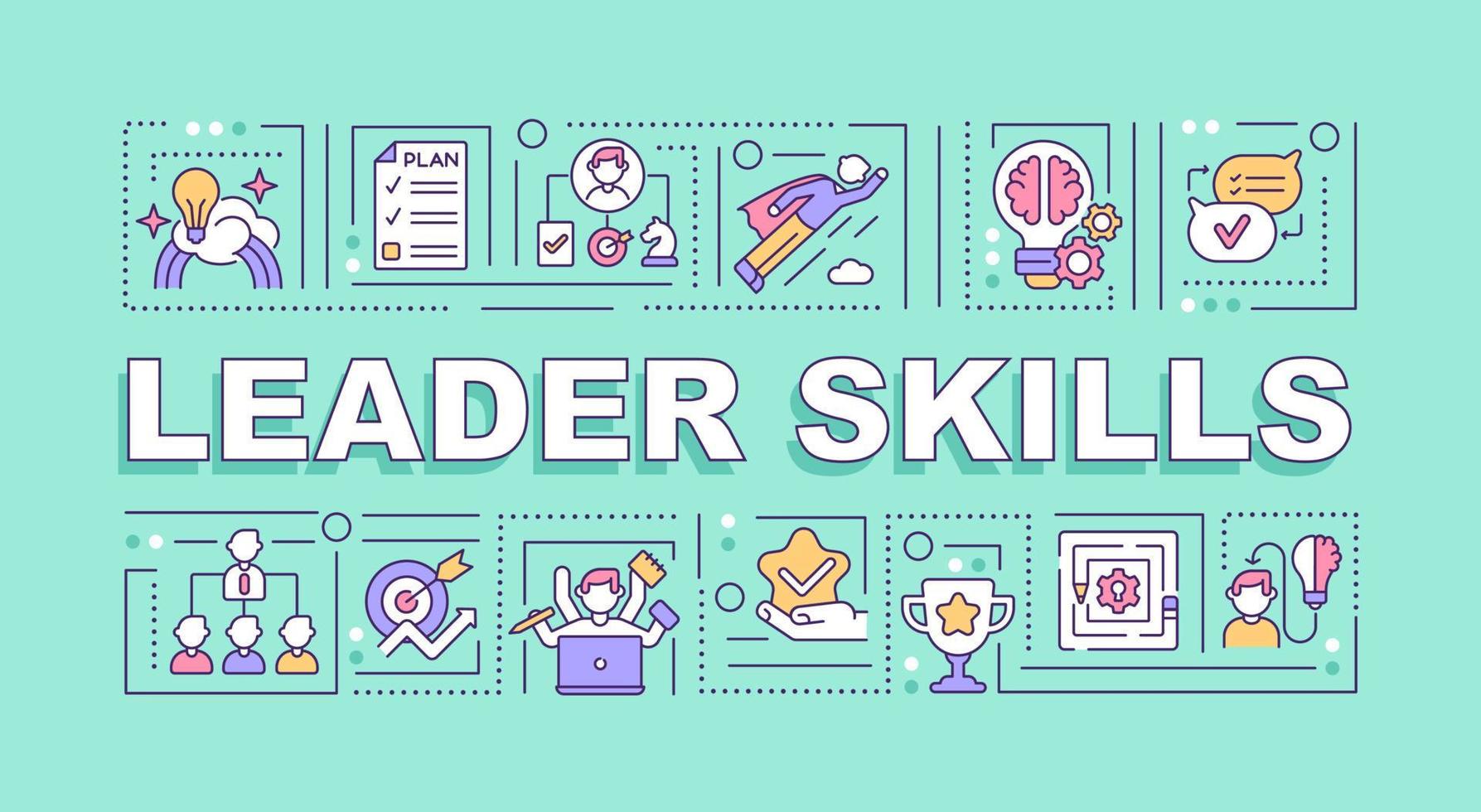 PLAN

LEADER SKILLS