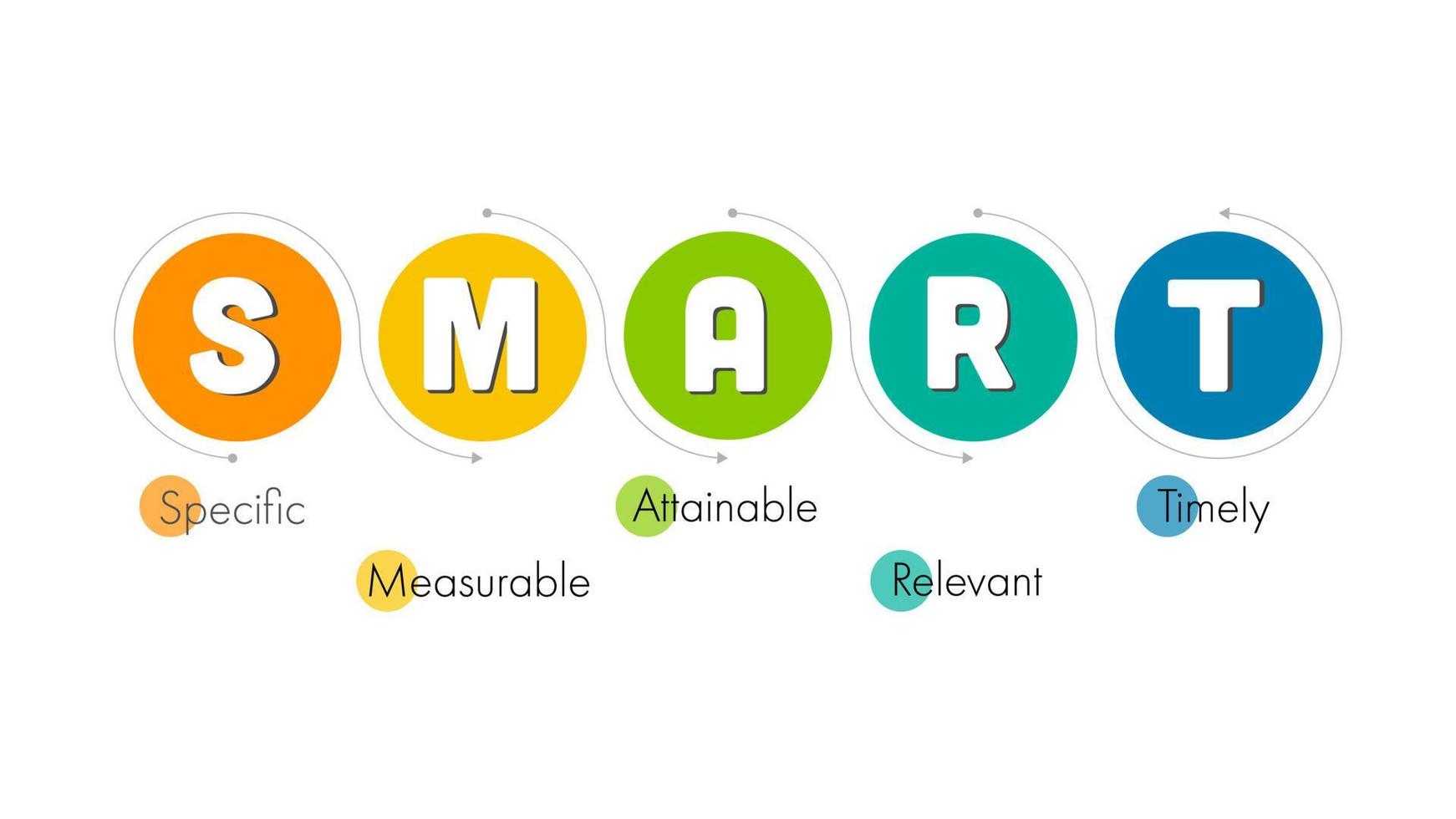 S M A R T

Specific

Measurable

Attainable

Relevant

Timely